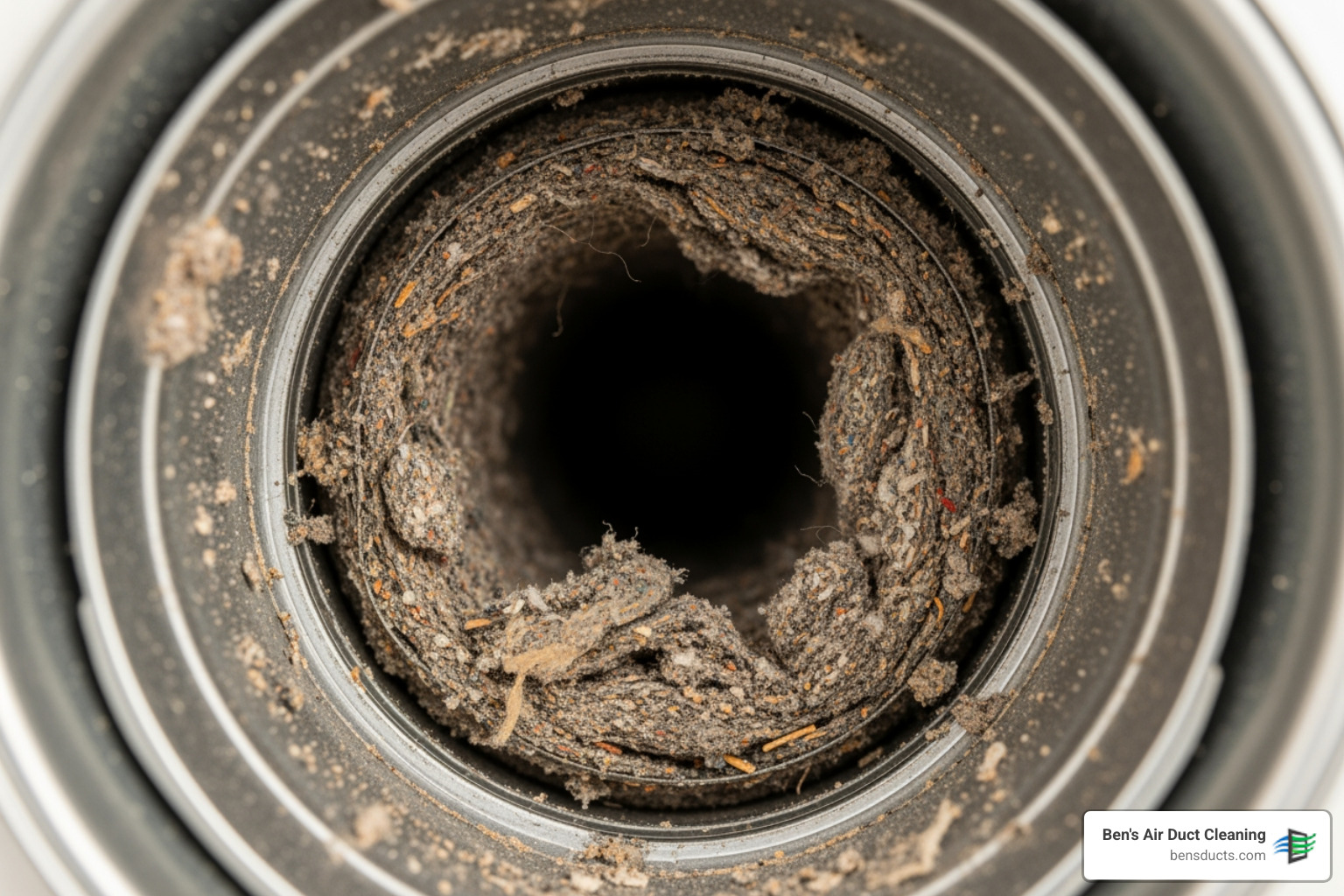 Ben's Air Duct Cleaning
bensducts.com