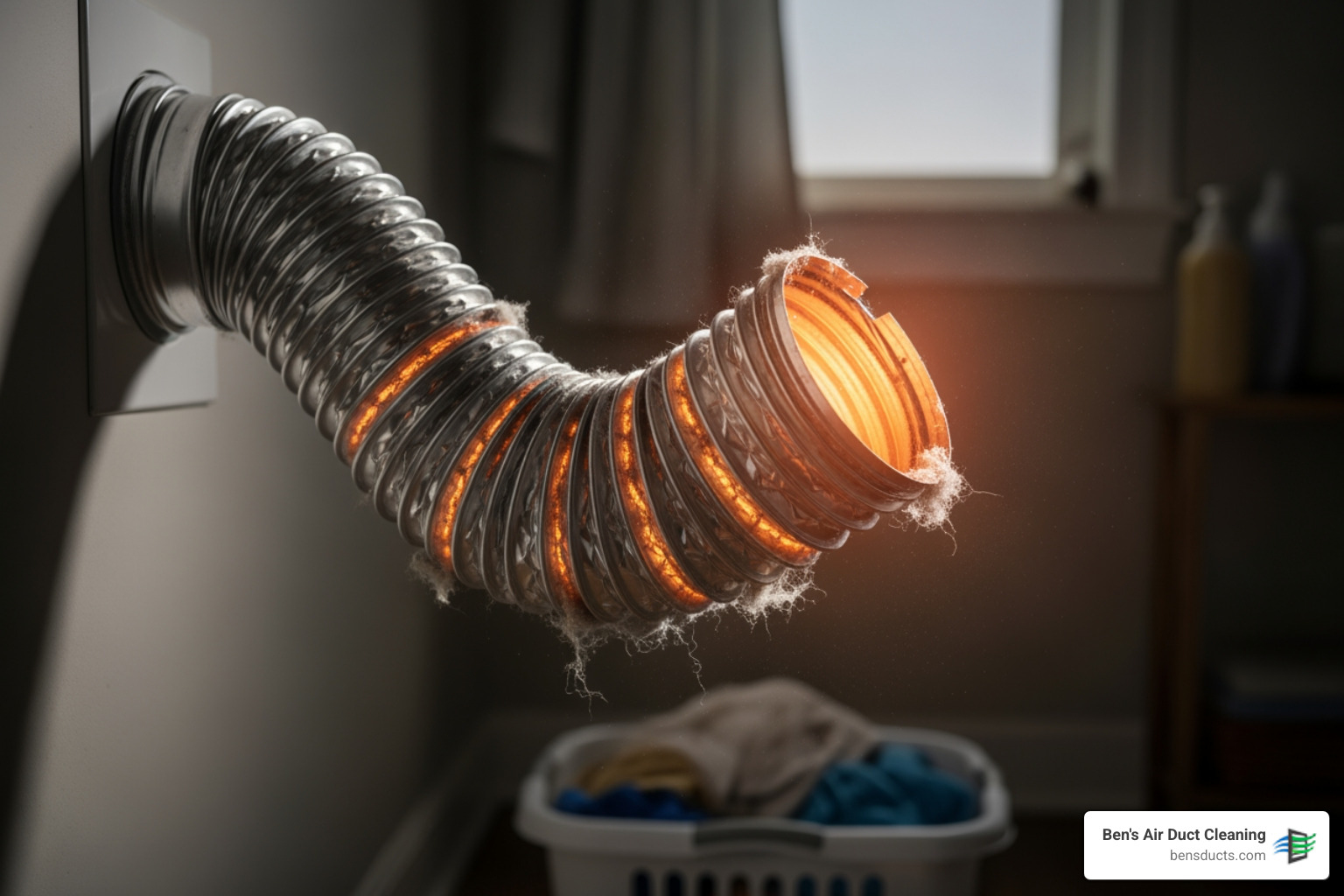 Ben's Air Duct Cleaning
bensducts.com