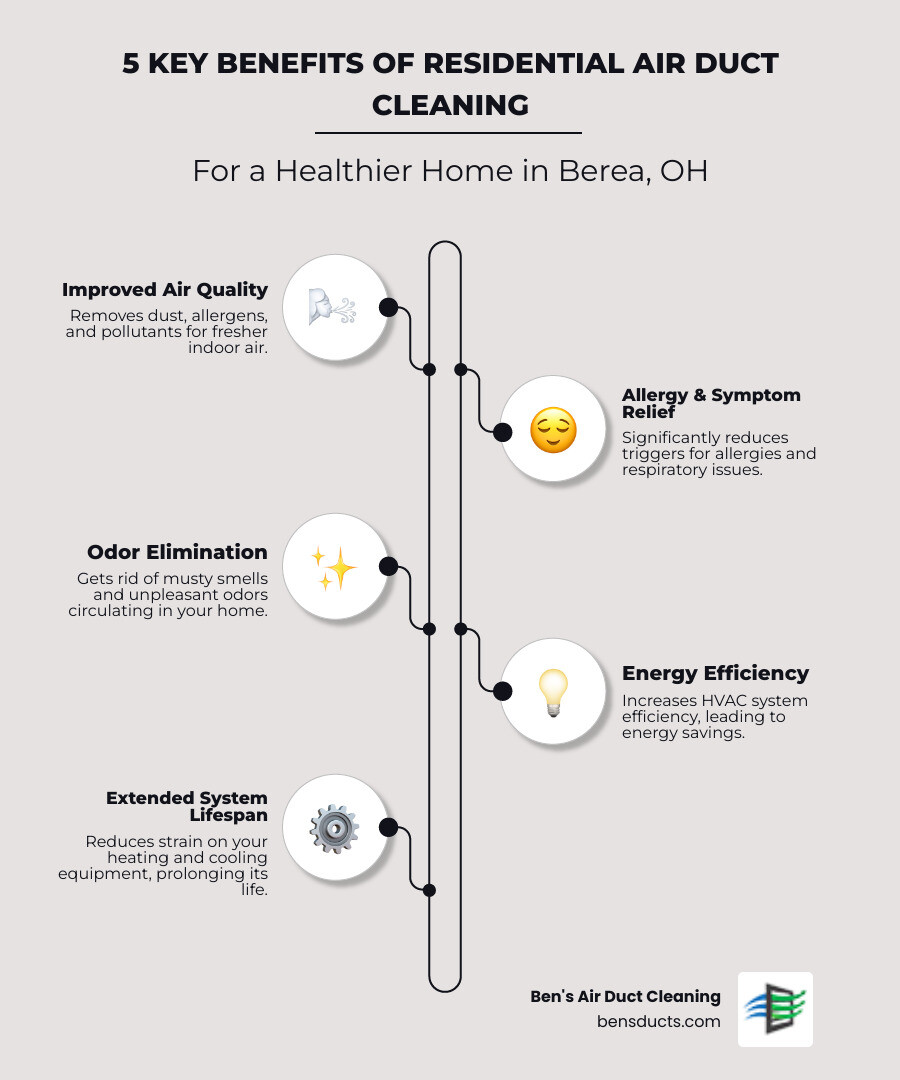 5 KEY BENEFITS OF RESIDENTIAL AIR DUCT CLEANING

For a Healthier Home in Berea, OH

Improved Air Quality
Removes dust, allergens, and pollutants for fresher indoor air.

Allergy & Symptom Relief
Significantly reduces triggers for allergies and respiratory issues.

Odor Elimination
Gets rid of musty smells and unpleasant odors circulating in your home.

Energy Efficiency
Increases HVAC system efficiency, leading to energy savings.

Extended System Lifespan
Reduces strain on your heating and cooling equipment, prolonging its life.

Ben's Air Duct Cleaning
bensducts.com