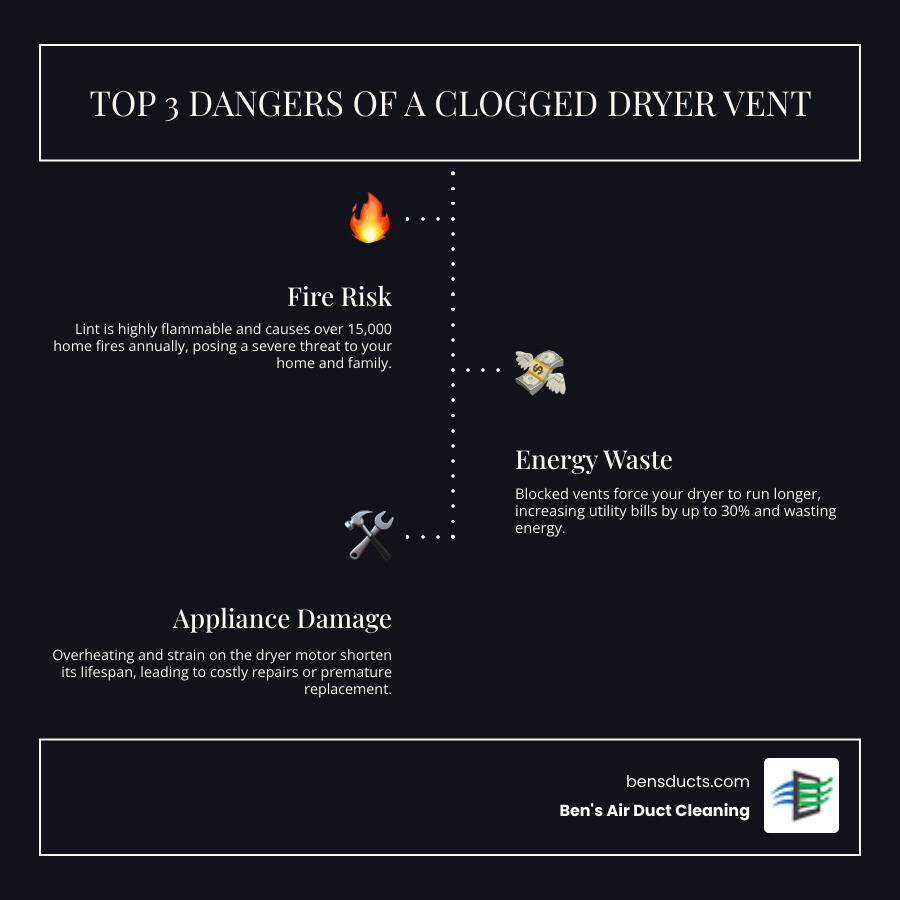 TOP 3 DANGERS OF A CLOGGED DRYER VENT

Fire Risk

Lint is highly flammable and causes over 15,000 home fires annually, posing a severe threat to your home and family.

Energy Waste

Blocked vents force your dryer to run longer, increasing utility bills by up to 30% and wasting energy.

Appliance Damage

Overheating and strain on the dryer motor shorten its lifespan, leading to costly repairs or premature replacement.

bensducts.com

Ben's Air Duct Cleaning