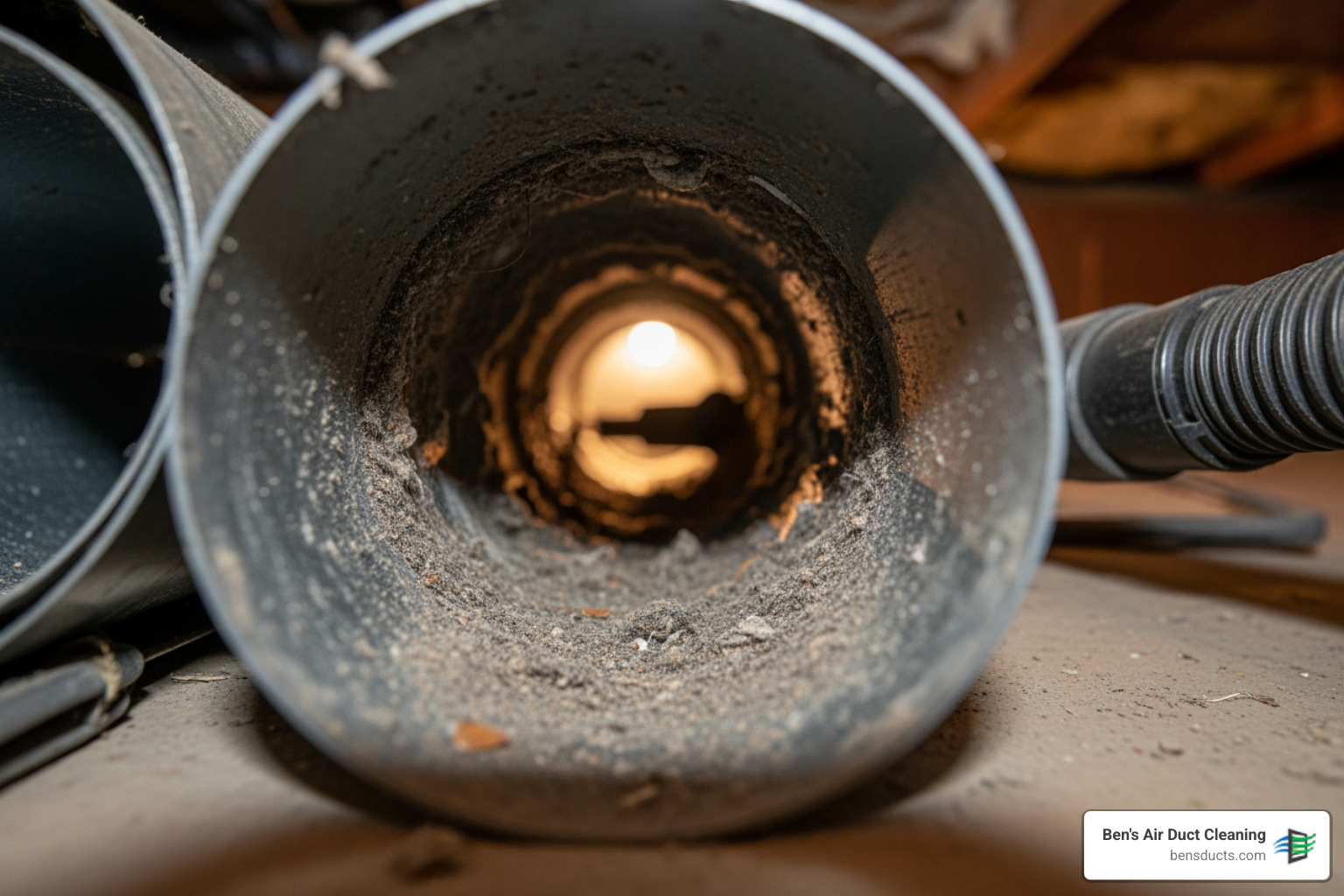 Ben's Air Duct Cleaning
bensducts.com