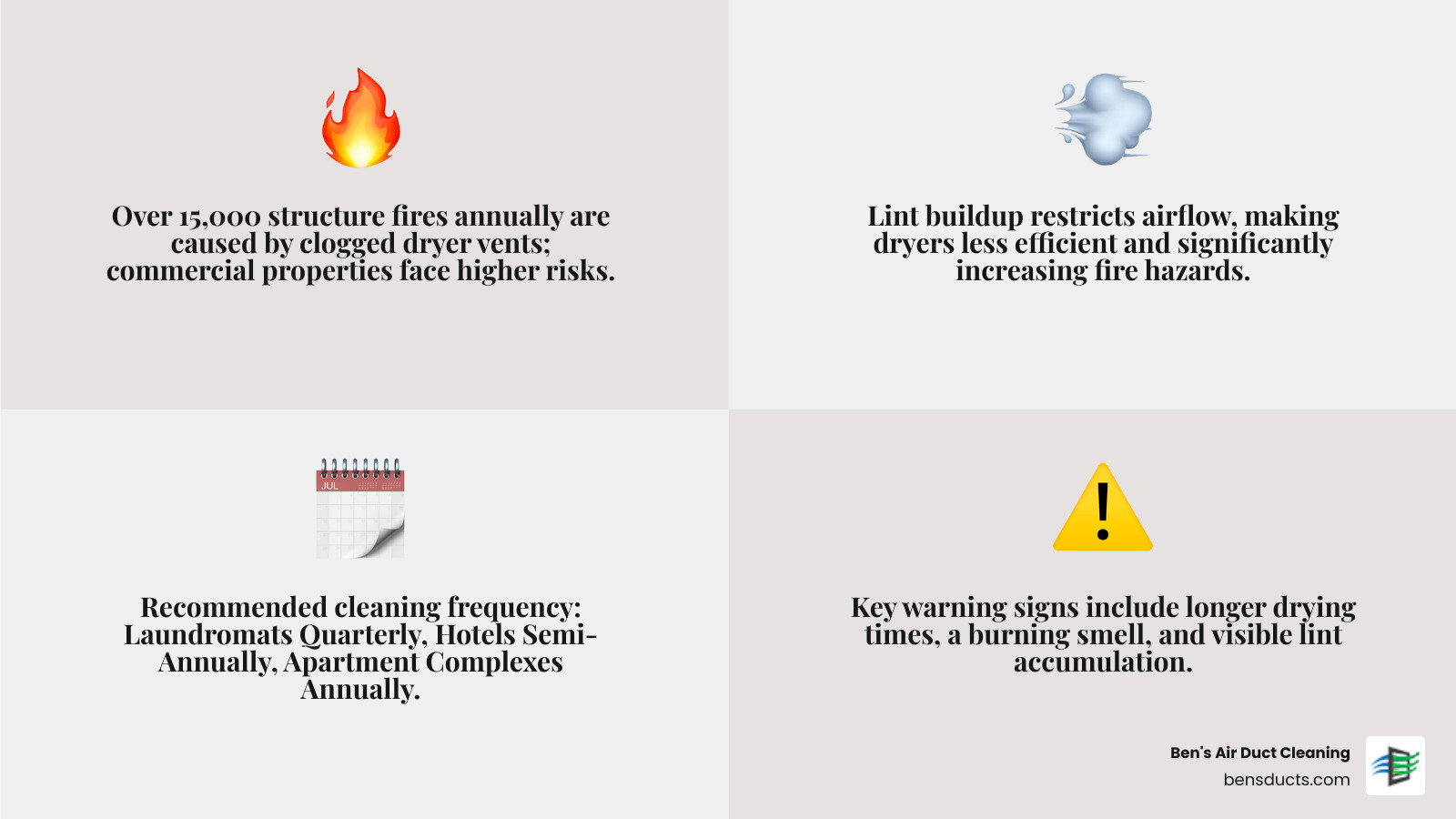 Over 15,000 structure fires annually are caused by clogged dryer vents; commercial properties face higher risks.

Lint buildup restricts airflow, making dryers less efficient and significantly increasing fire hazards.

JUL

Recommended cleaning frequency: Laundromats Quarterly, Hotels Semi-Annually, Apartment Complexes Annually.

Key warning signs include longer drying times, a burning smell, and visible lint accumulation.

Ben's Air Duct Cleaning
bensducts.com