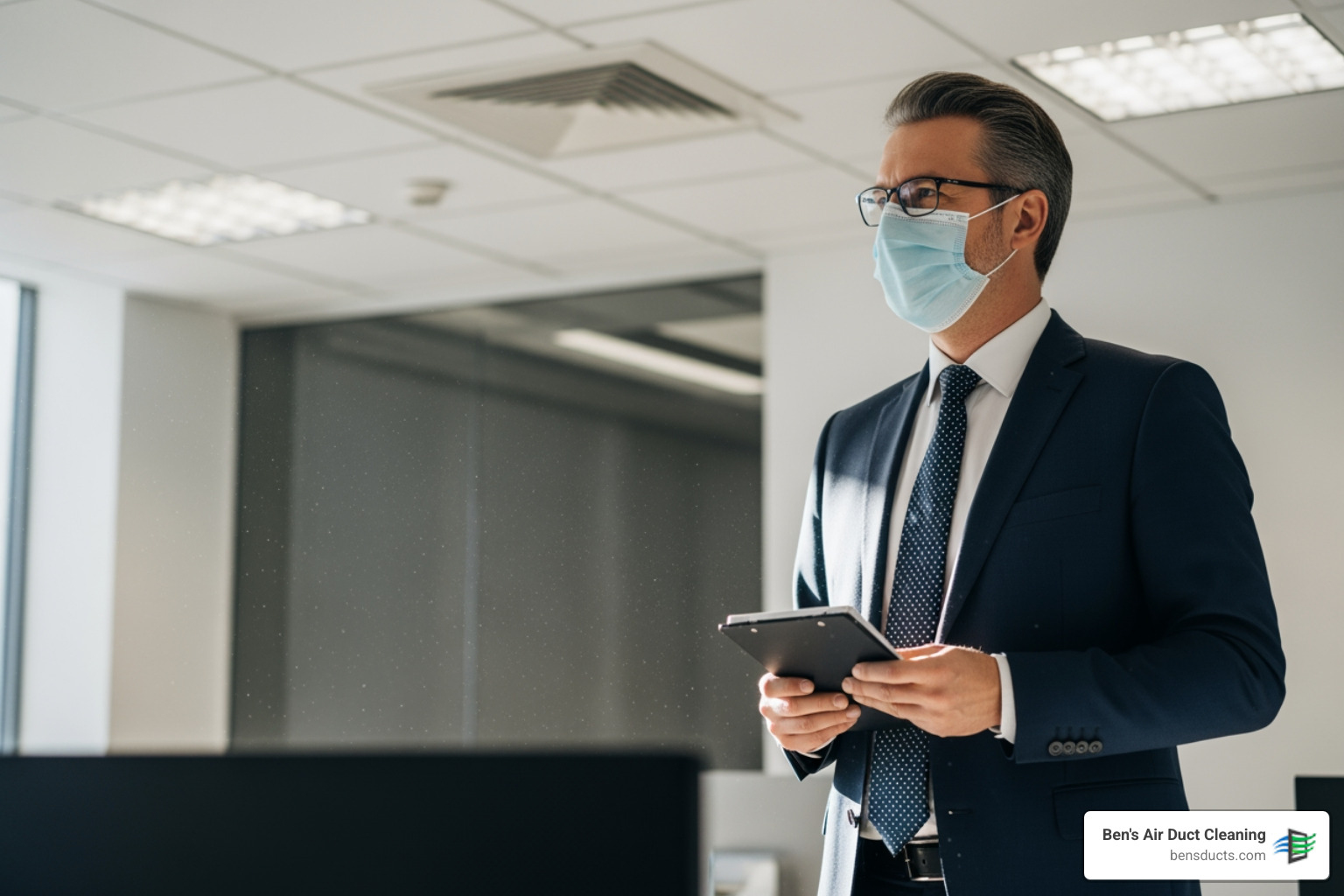 Ben's Air Duct Cleaning
bensducts.com