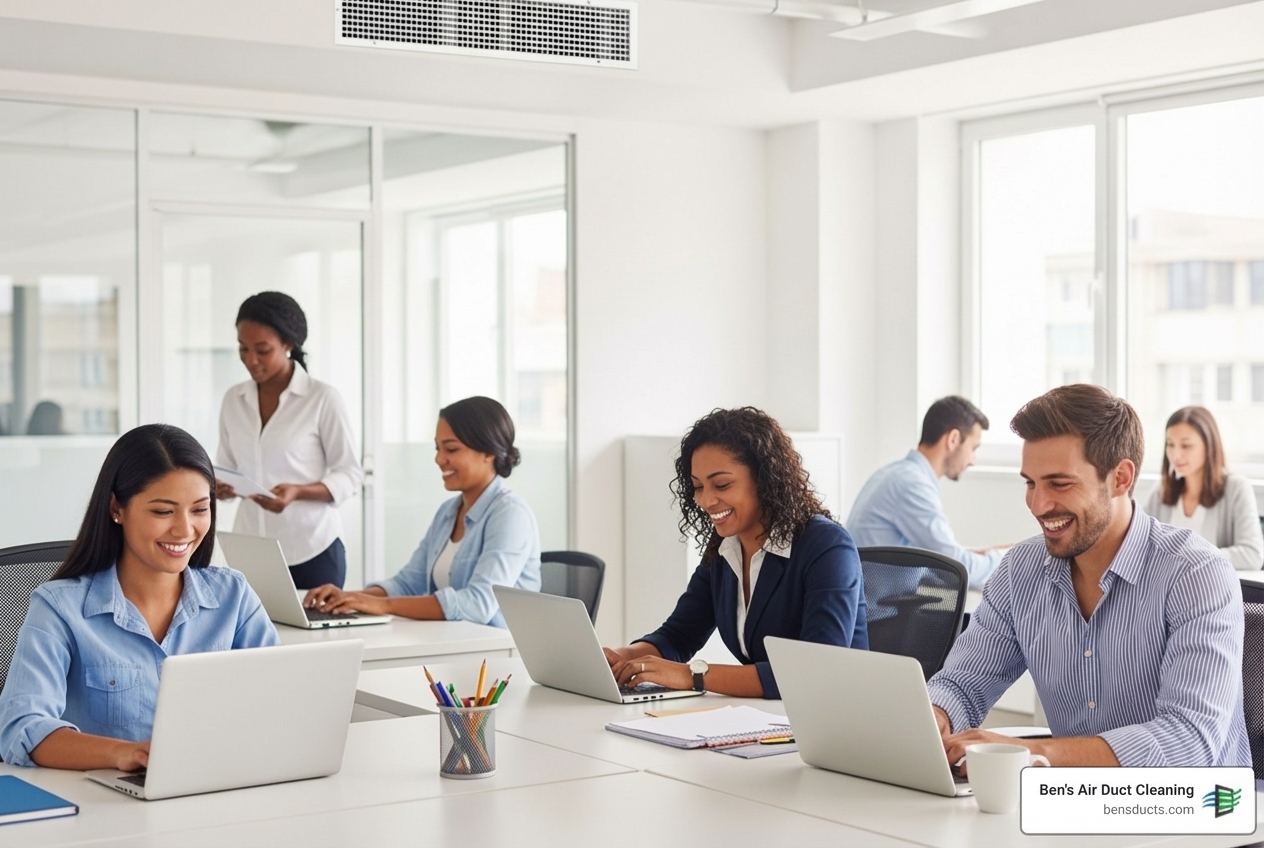 Ben's Air Duct Cleaning
bensducts.com