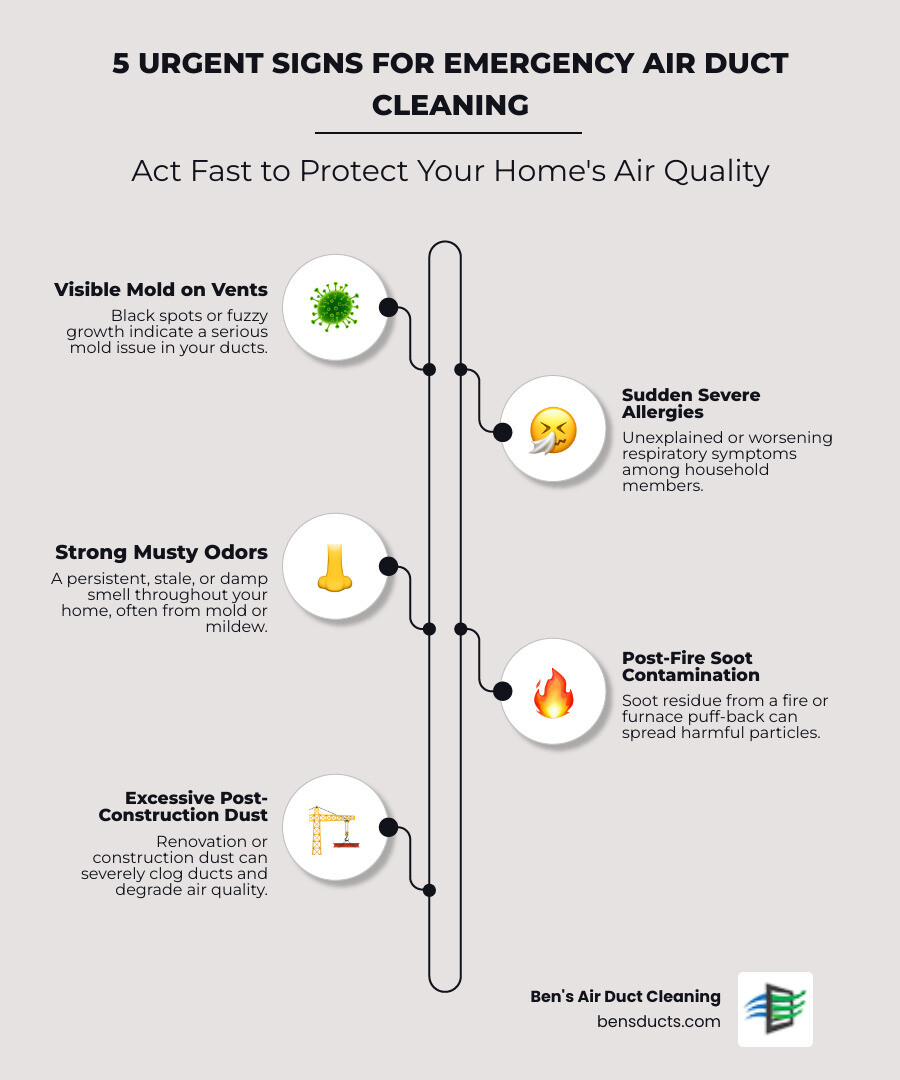 5 URGENT SIGNS FOR EMERGENCY AIR DUCT CLEANING

Act Fast to Protect Your Home's Air Quality

Visible Mold on Vents

Black spots or fuzzy growth indicate a serious mold issue in your ducts.

Sudden Severe Allergies

Unexplained or worsening respiratory symptoms among household members.

Strong Musty Odors

A persistent, stale, or damp smell throughout your home, often from mold or mildew.

Post-Fire Soot Contamination

Soot residue from a fire or furnace puff-back can spread harmful particles.

Excessive Post-Construction Dust

Renovation or construction dust can severely clog ducts and degrade air quality.

Ben's Air Duct Cleaning
bensducts.com