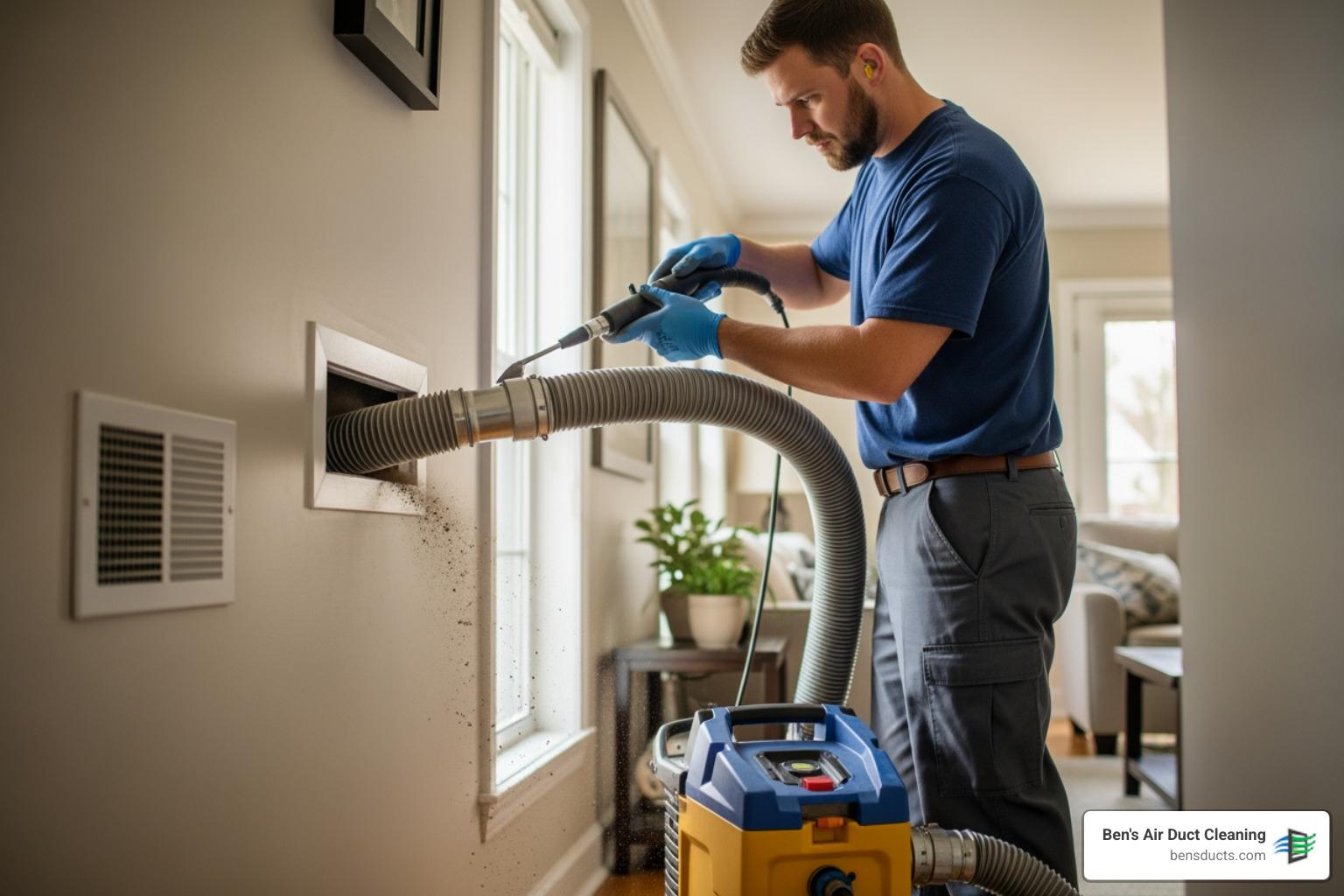 Ben's Air Duct Cleaning
bensducts.com