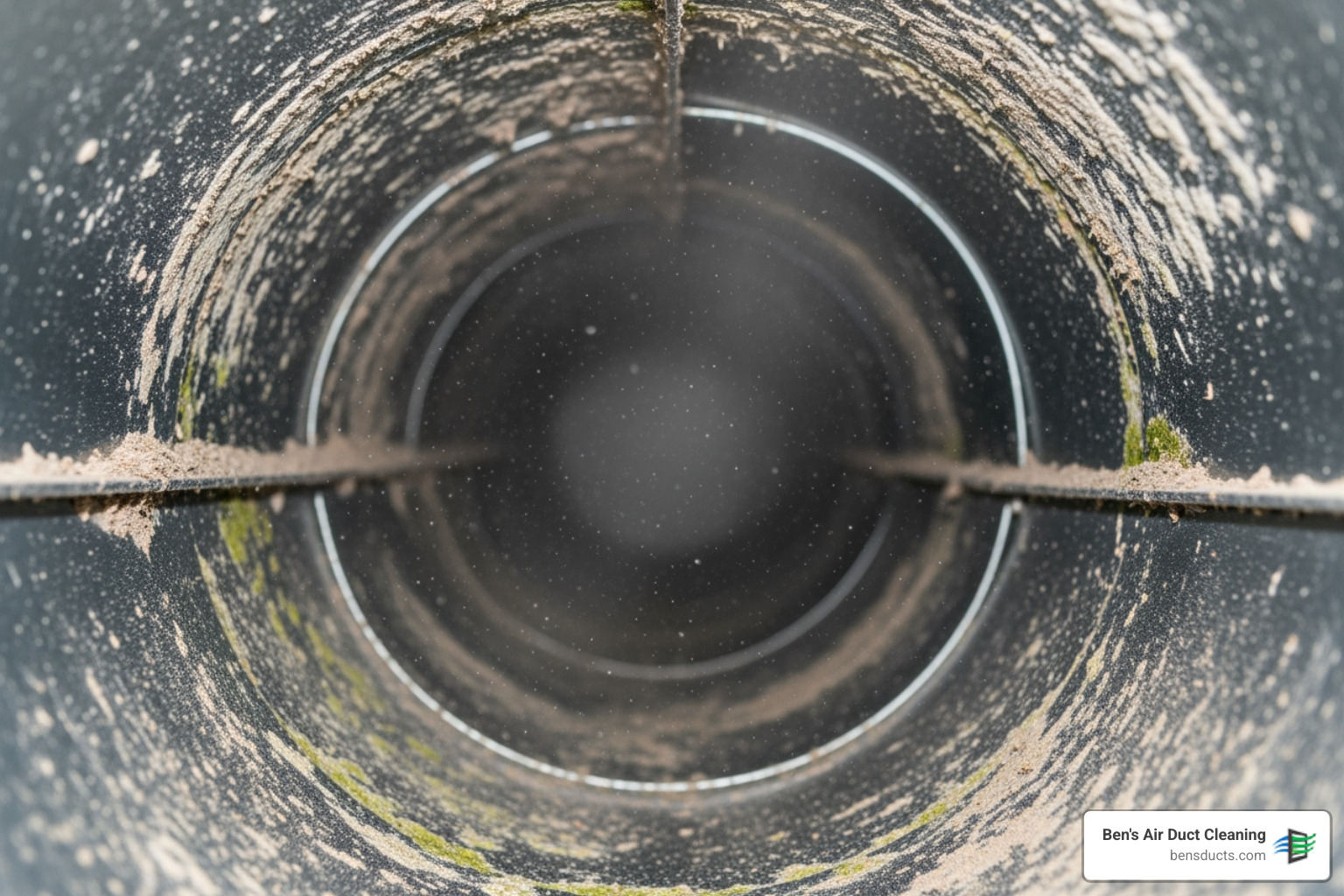 Ben's Air Duct Cleaning
bensducts.com