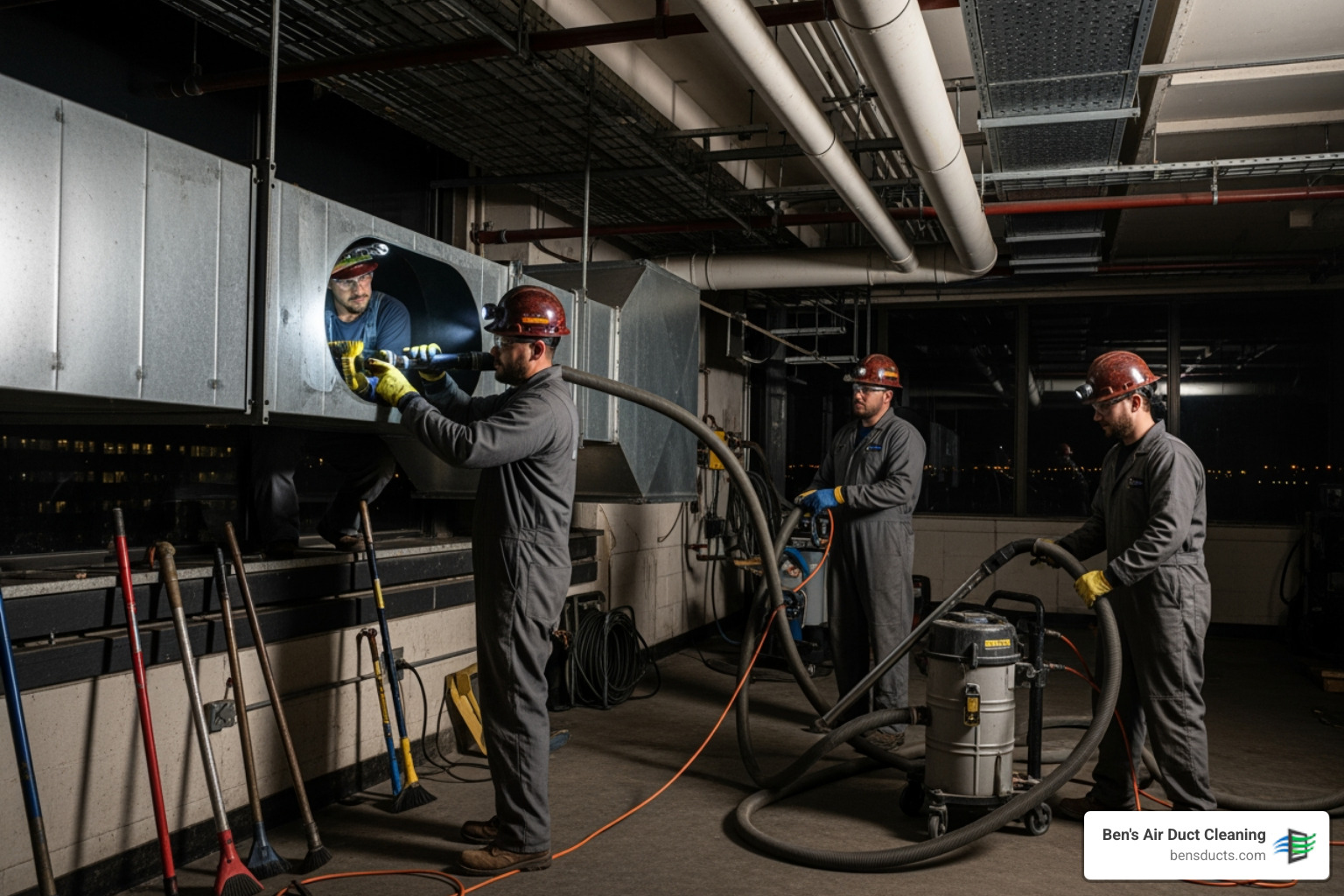 Ben's Air Duct Cleaning
bensducts.com