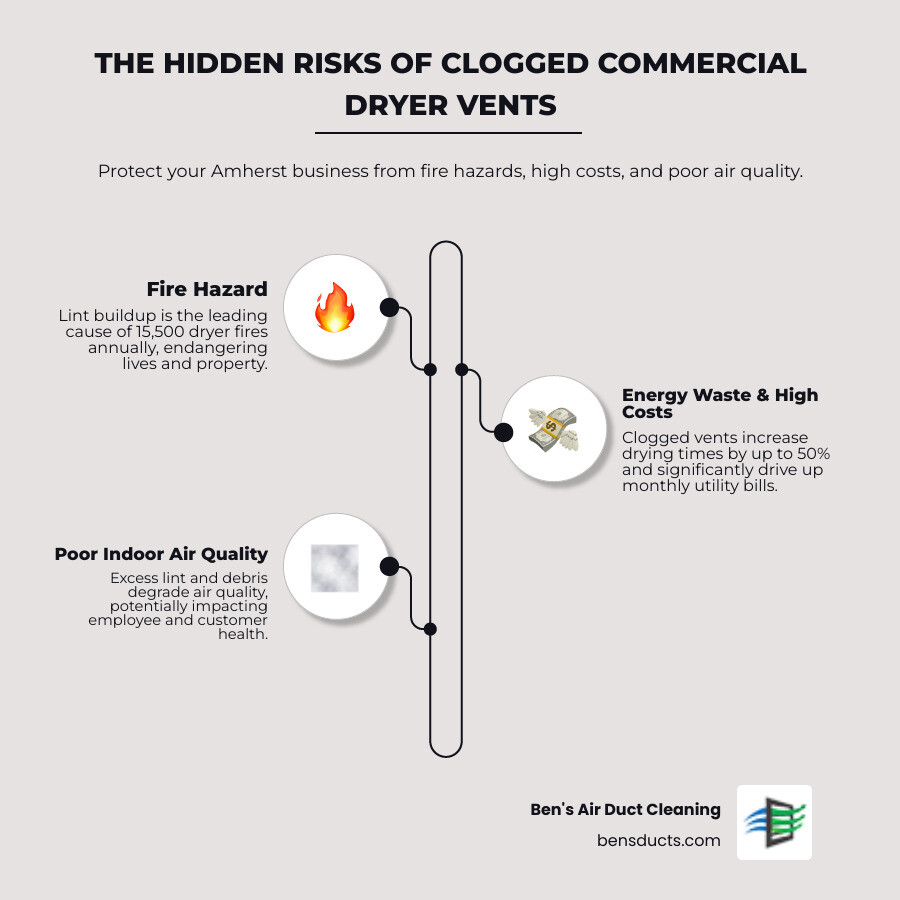 THE HIDDEN RISKS OF CLOGGED COMMERCIAL DRYER VENTS

Protect your Amherst business from fire hazards, high costs, and poor air quality.

Fire Hazard

Lint buildup is the leading cause of 15,500 dryer fires annually, endangering lives and property.

Energy Waste & High Costs

Clogged vents increase drying times by up to 50% and significantly drive up monthly utility bills.

Poor Indoor Air Quality

Excess lint and debris degrade air quality, potentially impacting employee and customer health.

Ben's Air Duct Cleaning
bensducts.com