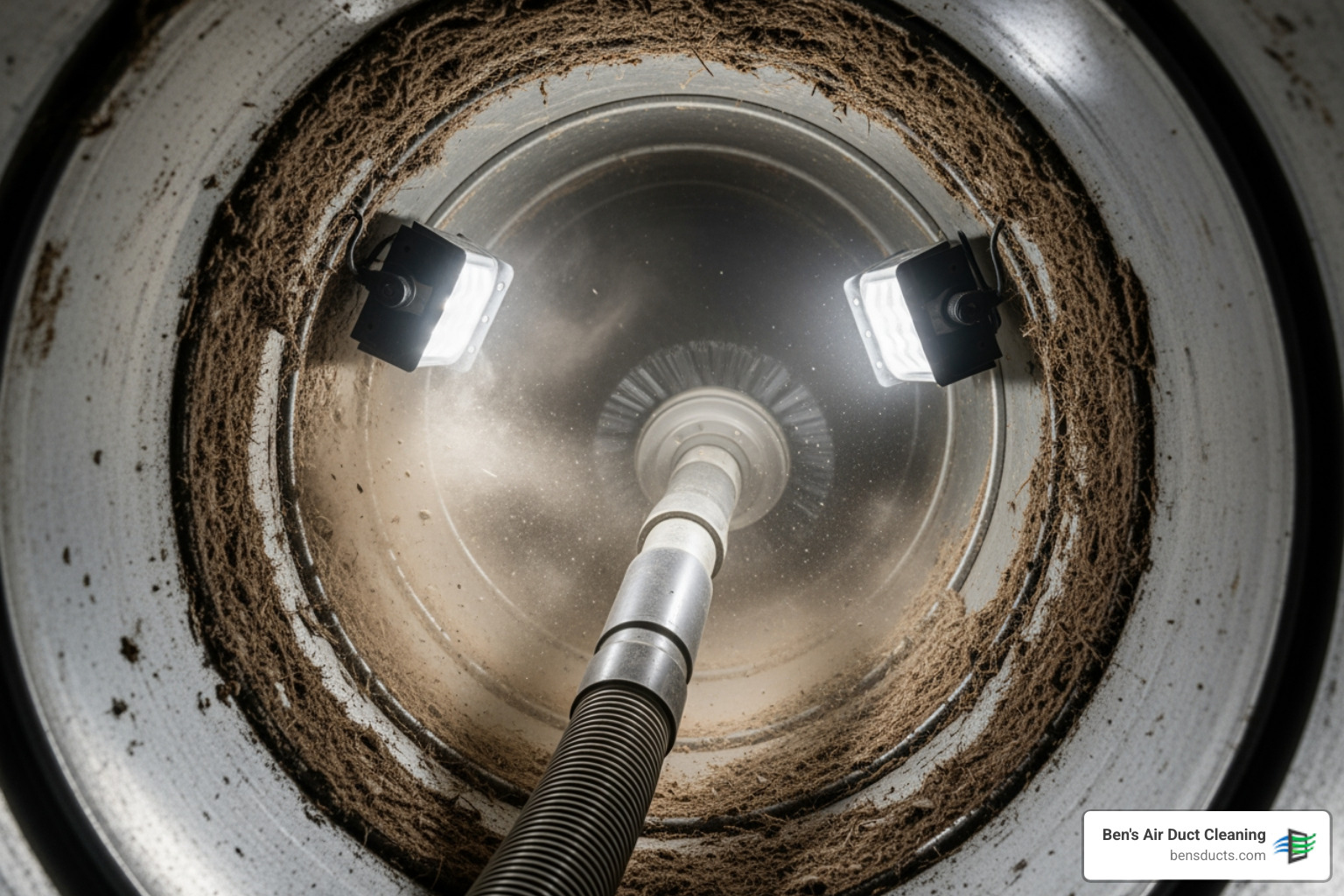 Ben's Air Duct Cleaning
bensducts.com