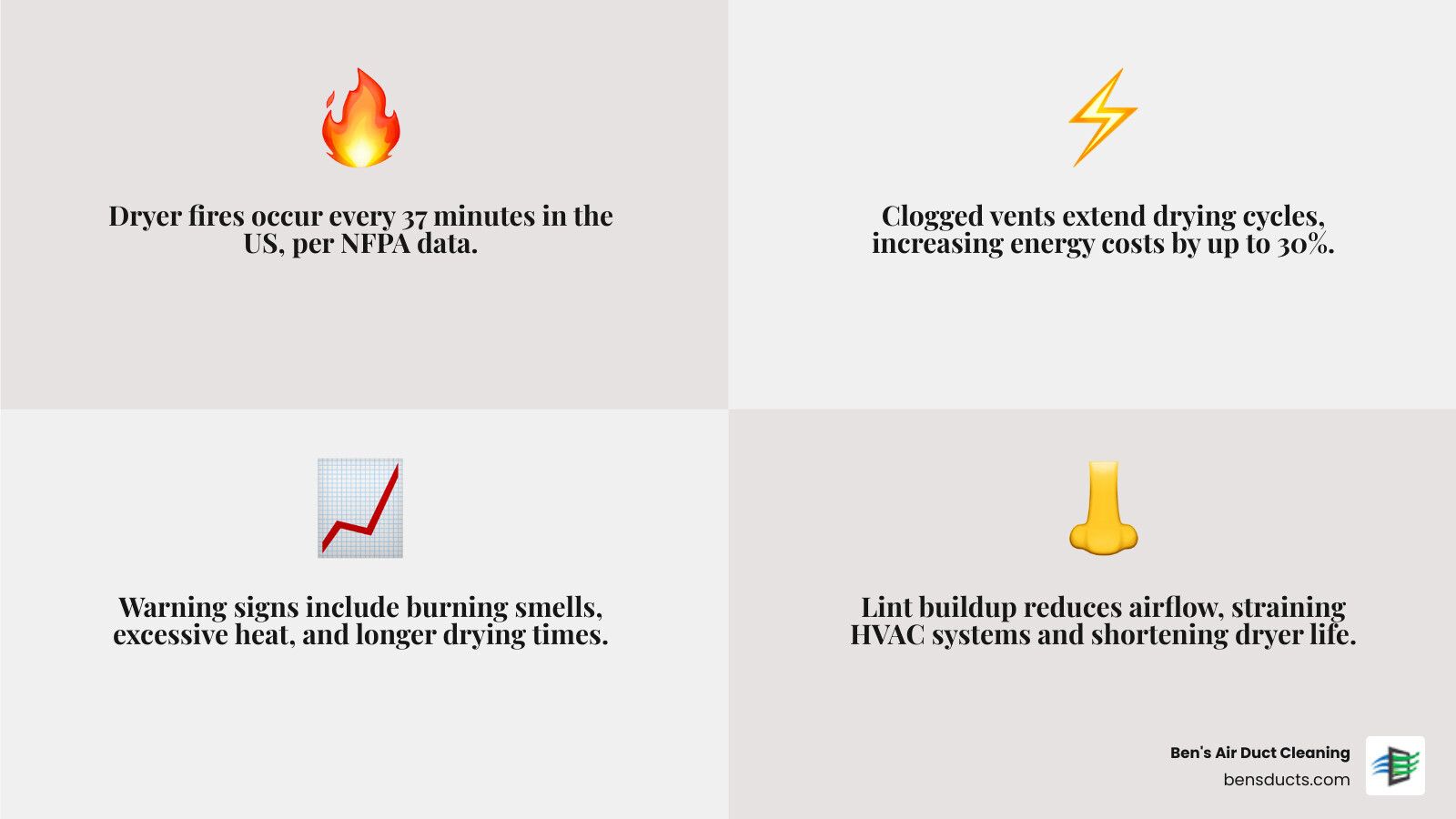 Dryer fires occur every 37 minutes in the US, per NFPA data.

Clogged vents extend drying cycles, increasing energy costs by up to 30%.

Warning signs include burning smells, excessive heat, and longer drying times.

Lint buildup reduces airflow, straining HVAC systems and shortening dryer life.

Ben's Air Duct Cleaning
bensducts.com