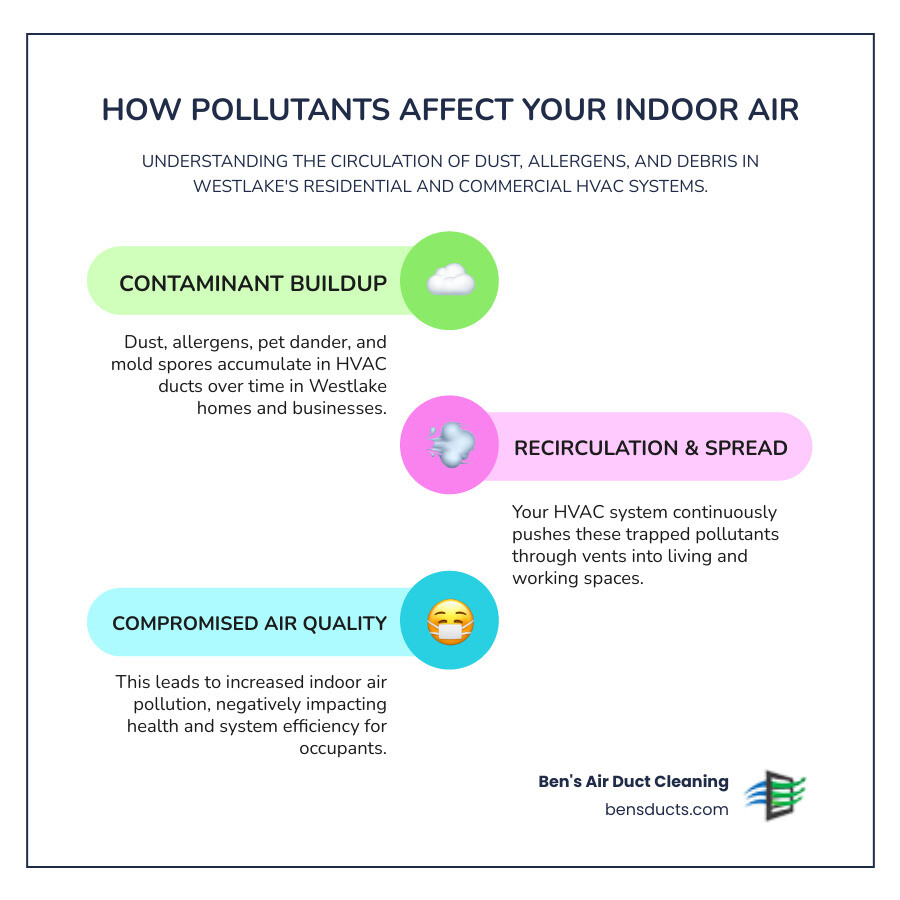 HOW POLLUTANTS AFFECT YOUR INDOOR AIR

UNDERSTANDING THE CIRCULATION OF DUST, ALLERGENS, AND DEBRIS IN WESTLAKE'S RESIDENTIAL AND COMMERCIAL HVAC SYSTEMS.

CONTAMINANT BUILDUP

Dust, allergens, pet dander, and mold spores accumulate in HVAC ducts over time in Westlake homes and businesses.

RECIRCULATION & SPREAD

Your HVAC system continuously pushes these trapped pollutants through vents into living and working spaces.

COMPROMISED AIR QUALITY

This leads to increased indoor air pollution, negatively impacting health and system efficiency for occupants.

Ben's Air Duct Cleaning
bensducts.com