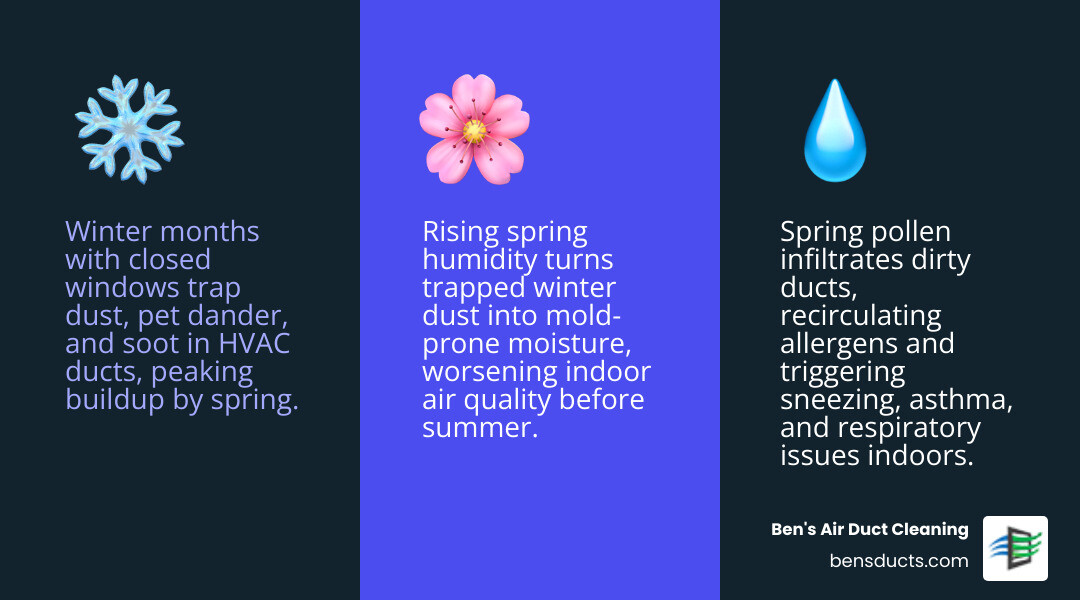 Winter months with closed windows trap dust, pet dander, and soot in HVAC ducts, peaking buildup by spring.

Rising spring humidity turns trapped winter dust into mold-prone moisture, worsening indoor air quality before summer.

Spring pollen infiltrates dirty ducts, recirculating allergens and triggering sneezing, asthma, and respiratory issues indoors.

Ben's Air Duct Cleaning
bensducts.com