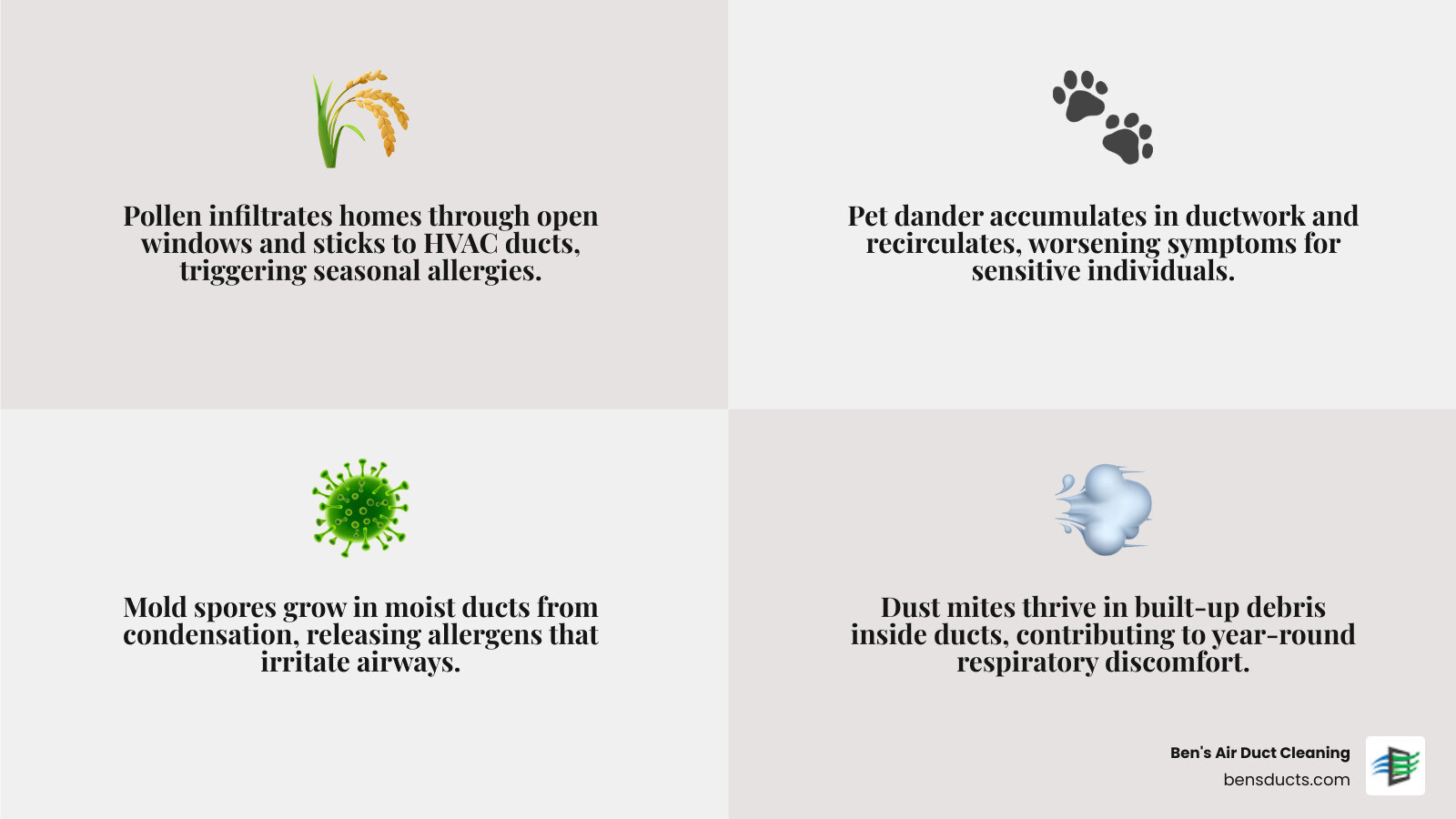 Pollen infiltrates homes through open windows and sticks to HVAC ducts, triggering seasonal allergies.

Pet dander accumulates in ductwork and recirculates, worsening symptoms for sensitive individuals.

Mold spores grow in moist ducts from condensation, releasing allergens that irritate airways.

Dust mites thrive in built-up debris inside ducts, contributing to year-round respiratory discomfort.

Ben's Air Duct Cleaning
bensducts.com