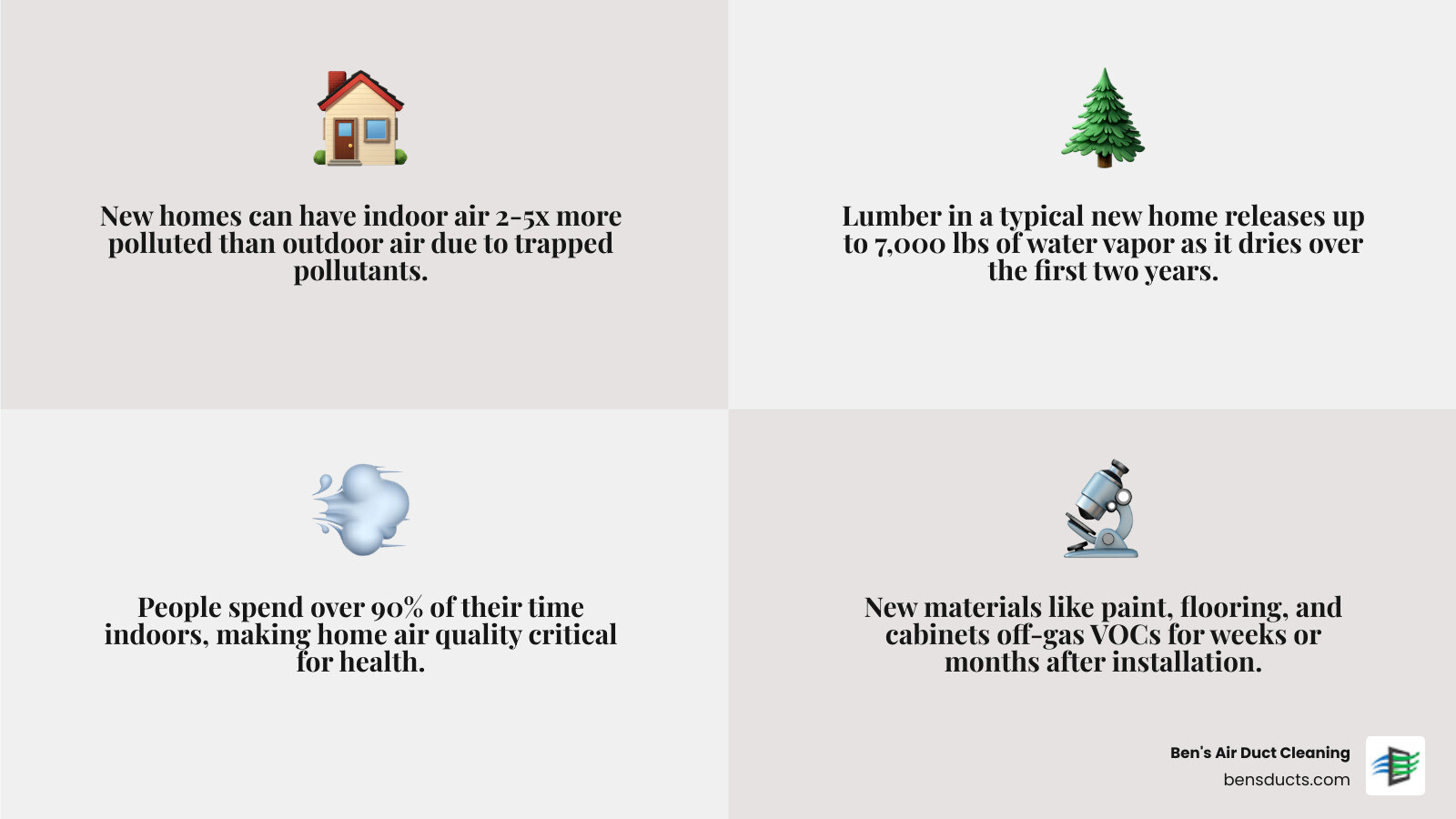 New homes can have indoor air 2-5x more polluted than outdoor air due to trapped pollutants.

Lumber in a typical new home releases up to 7,000 lbs of water vapor as it dries over the first two years.

People spend over 90% of their time indoors, making home air quality critical for health.

New materials like paint, flooring, and cabinets off-gas VOCs for weeks or months after installation.

Ben's Air Duct Cleaning
bensducts.com