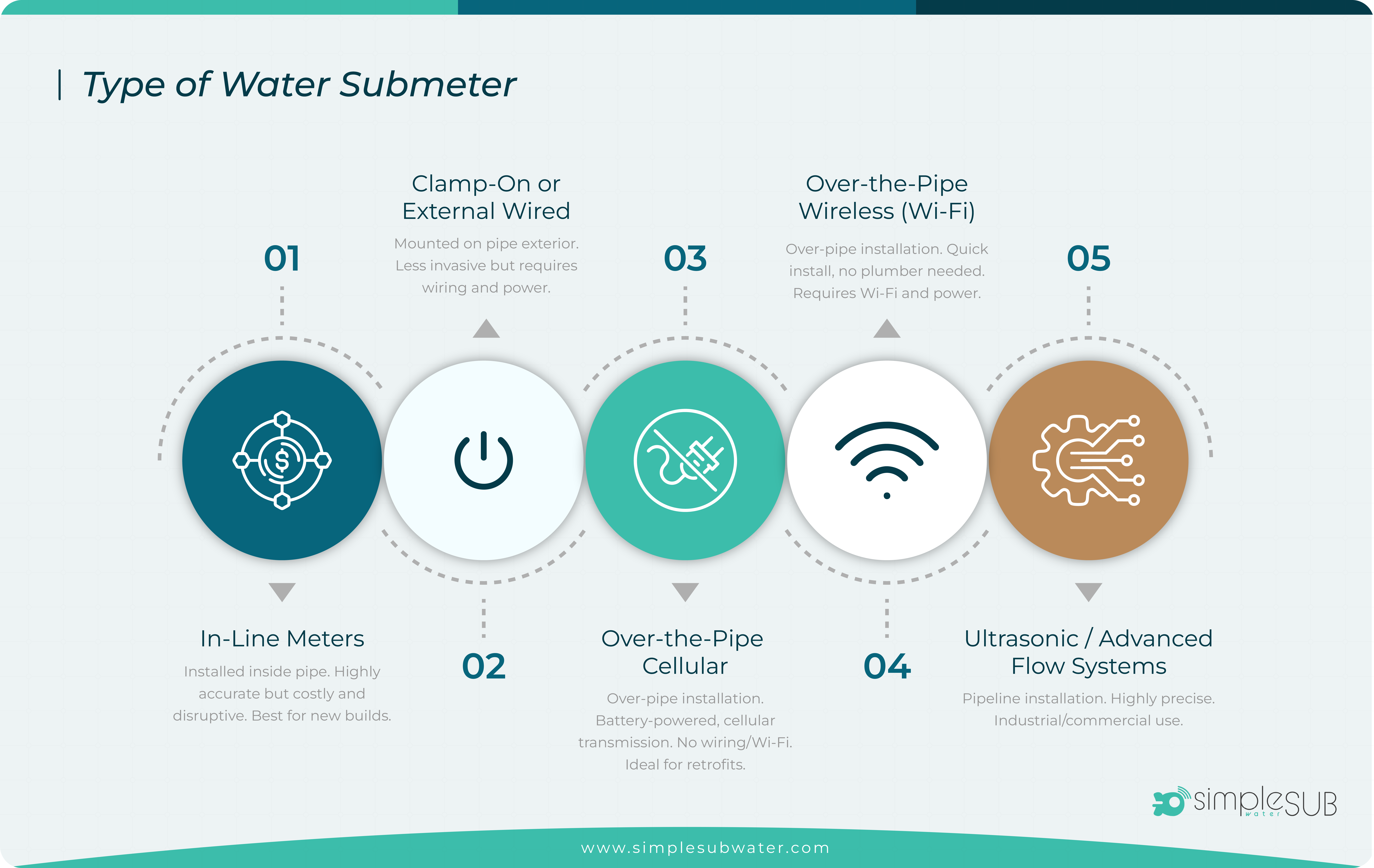 | Type of Water Submeter

01

In-Line Meters

Installed inside pipe. Highly accurate but costly and disruptive. Best for new builds.

Clamp-On or External Wired

Mounted on pipe exterior. Less invasive but requires wiring and power.

02

03

Over-the-Pipe Cellular

Over-pipe installation. Battery-powered, cellular transmission. No wiring/Wi-Fi. Ideal for retrofits.

Over-the-Pipe Wireless (Wi-Fi)

Over-pipe installation. Quick install, no plumber needed. Requires Wi-Fi and power.

04

05

Ultrasonic / Advanced Flow Systems

Pipeline installation. Highly precise. Industrial/commercial use.

simpleSUB water

www.simplesubwater.com