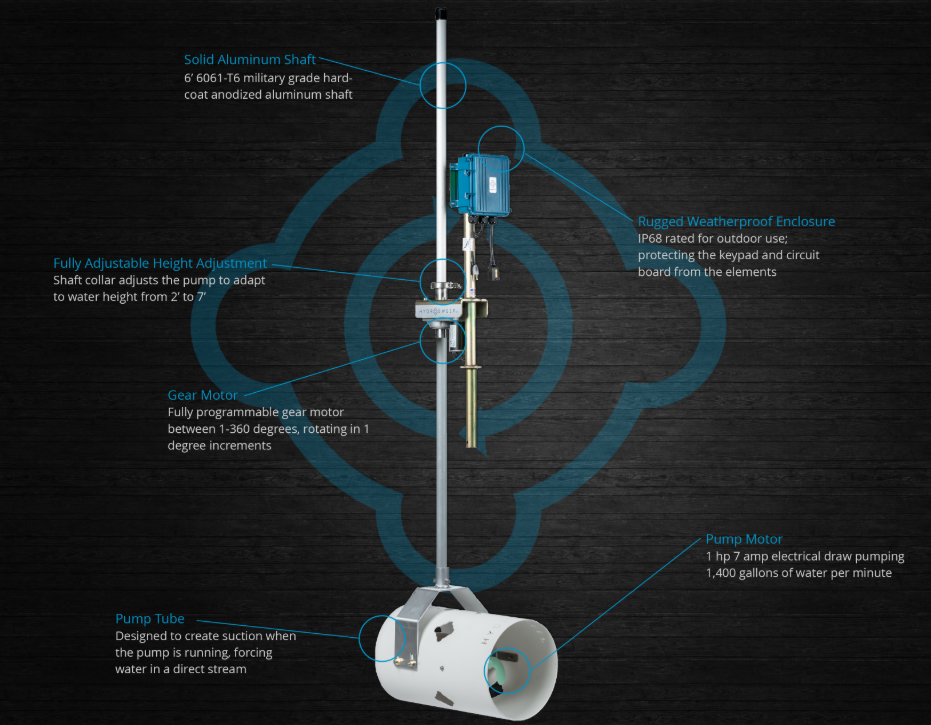 Solid Aluminum Shaft
6' 6061-T6 military grade hard-coat anodized aluminum shaft

Rugged Weatherproof Enclosure
IP68 rated for outdoor use; protecting the keypad and circuit board from the elements

Fully Adjustable Height Adjustment
Shaft collar adjusts the pump to adapt to water height from 2' to 7'

Gear Motor
Fully programmable gear motor between 1-360 degrees, rotating in 1 degree increments

Pump Motor
1 hp 7 amp electrical draw pumping 1,400 gallons of water per minute

Pump Tube
Designed to create suction when the pump is running, forcing water in a direct stream