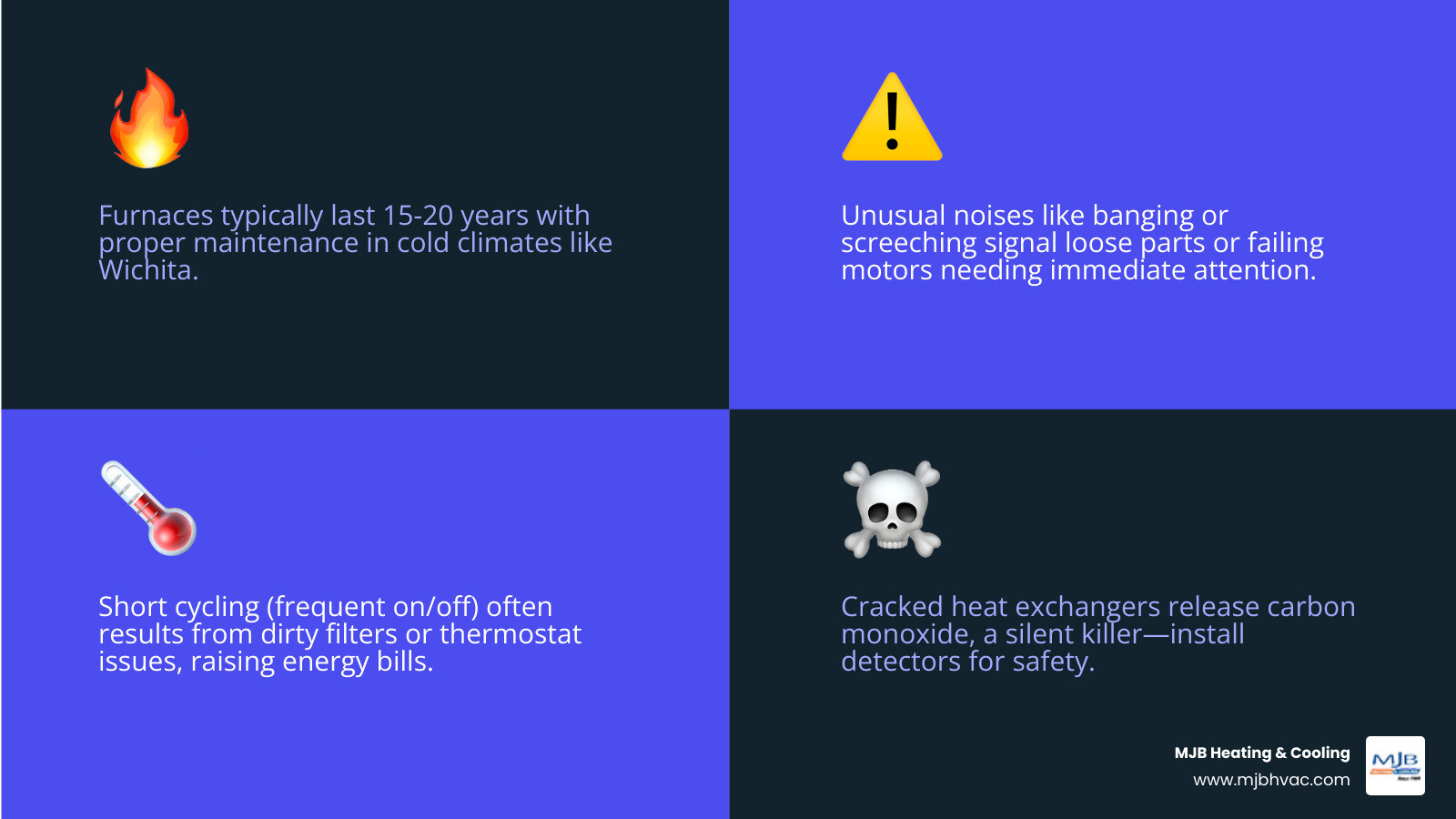 Furnaces typically last 15-20 years with proper maintenance in cold climates like Wichita.

Unusual noises like banging or screeching signal loose parts or failing motors needing immediate attention.

Short cycling (frequent on/off) often results from dirty filters or thermostat issues, raising energy bills.

Cracked heat exchangers release carbon monoxide, a silent killer—install detectors for safety.

MJB Heating & Cooling
www.mjbhvac.com

MJB