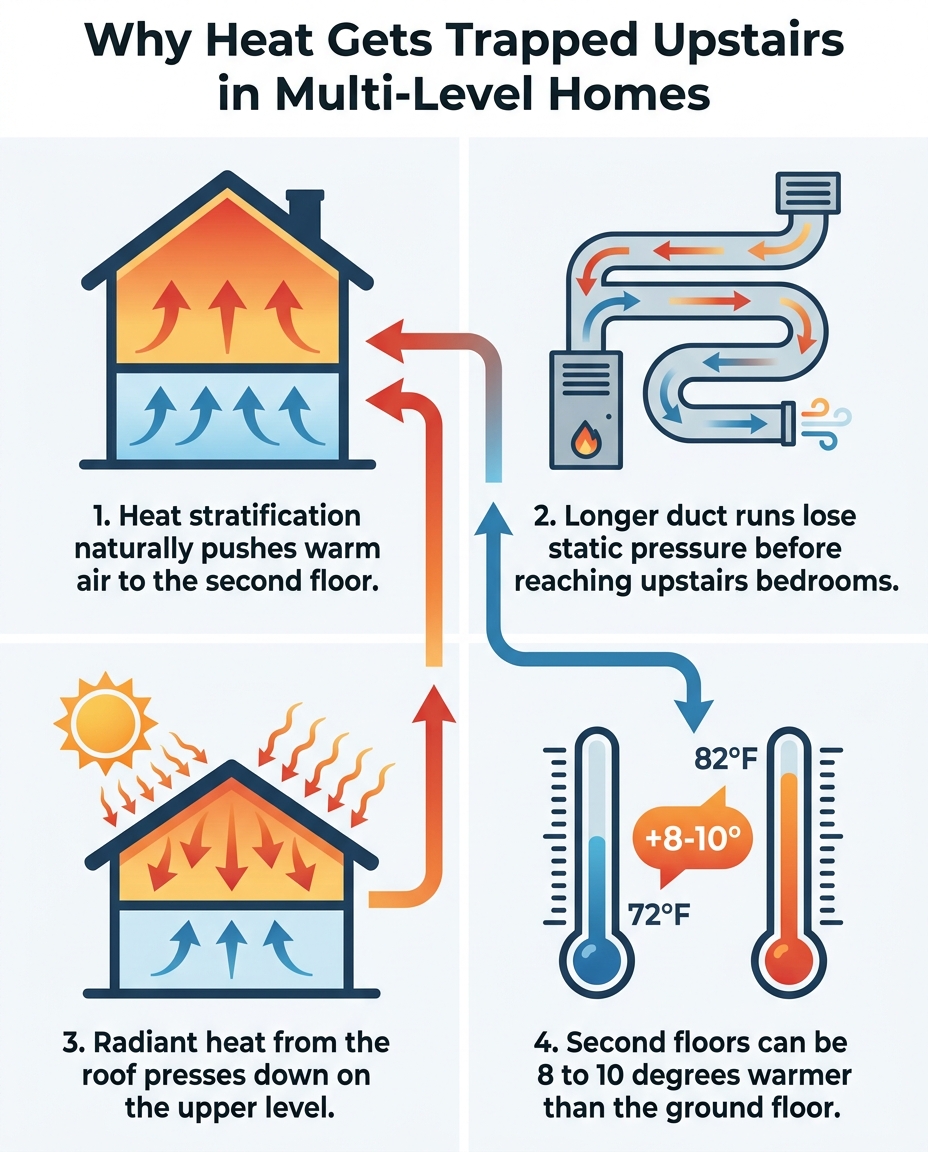 Why Heat Gets Trapped Upstairs in Multi-Level Homes

1. Heat stratification naturally pushes warm air to the second floor.

2. Longer duct runs lose static pressure before reaching upstairs bedrooms.

3. Radiant heat from the roof presses down on the upper level.

82°F

+8-10°

72°F

4. Second floors can be 8 to 10 degrees warmer than the ground floor.