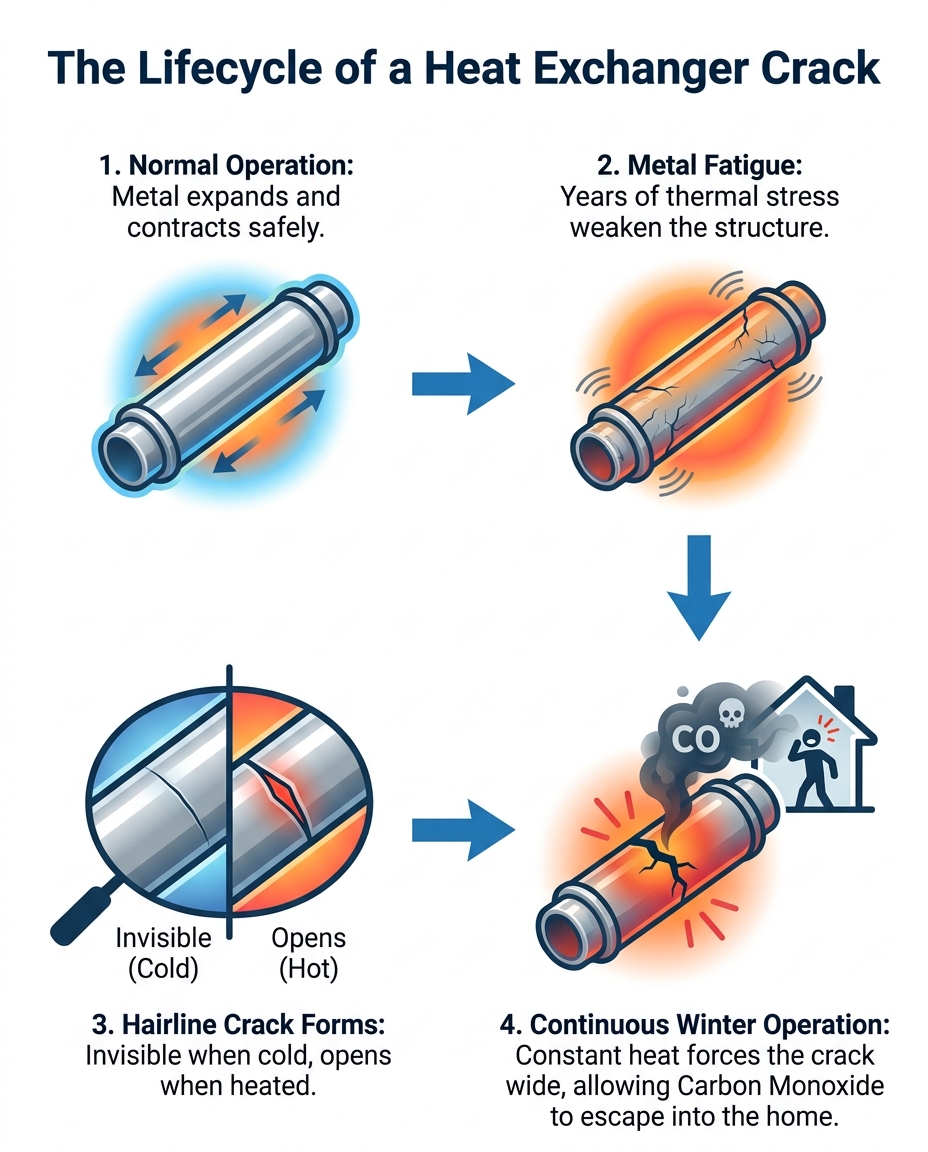 The Lifecycle of a Heat Exchanger Crack

1. Normal Operation:
Metal expands and contracts safely.

2. Metal Fatigue:
Years of thermal stress weaken the structure.

Invisible (Cold)

Opens (Hot)

CO

3. Hairline Crack Forms:
Invisible when cold, opens when heated.

4. Continuous Winter Operation:
Constant heat forces the crack wide, allowing Carbon Monoxide to escape into the home.