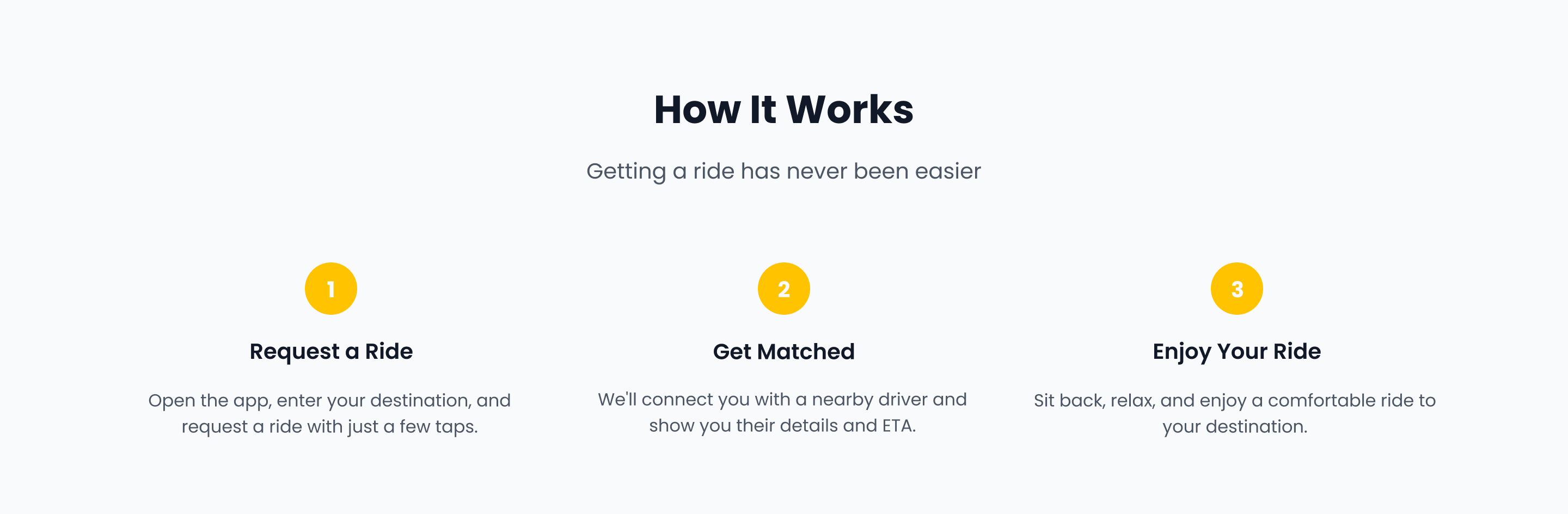 How It Works

Getting a ride has never been easier

1

Request a Ride

Open the app, enter your destination, and request a ride with just a few taps.

2

Get Matched

We'll connect you with a nearby driver and show you their details and ETA.

3

Enjoy Your Ride

Sit back, relax, and enjoy a comfortable ride to your destination.