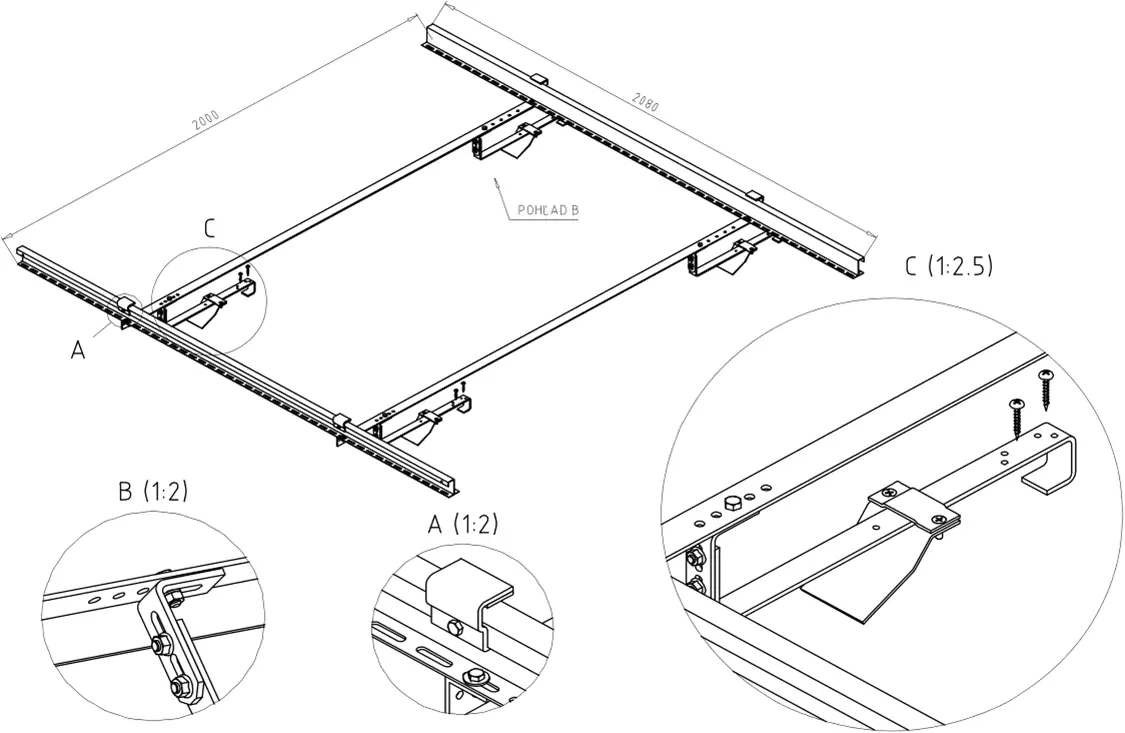 2000

2080

POHĽAD B

C

A

C (1:2.5)

B (1:2)

A (1:2)