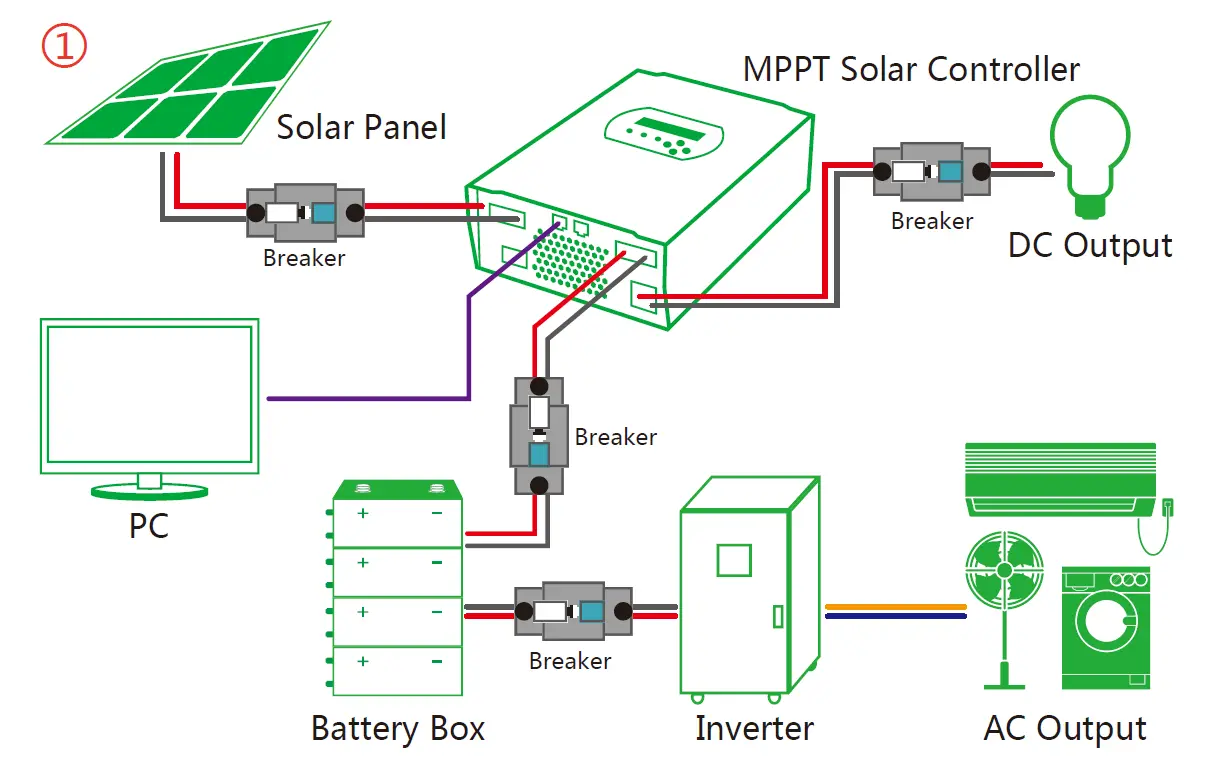 ①

Solar Panel

MPPT Solar Controller

Breaker

Breaker

DC Output

Breaker

PC

+ −

+ −

+ −

+ −

Breaker

Battery Box

Inverter

AC Output