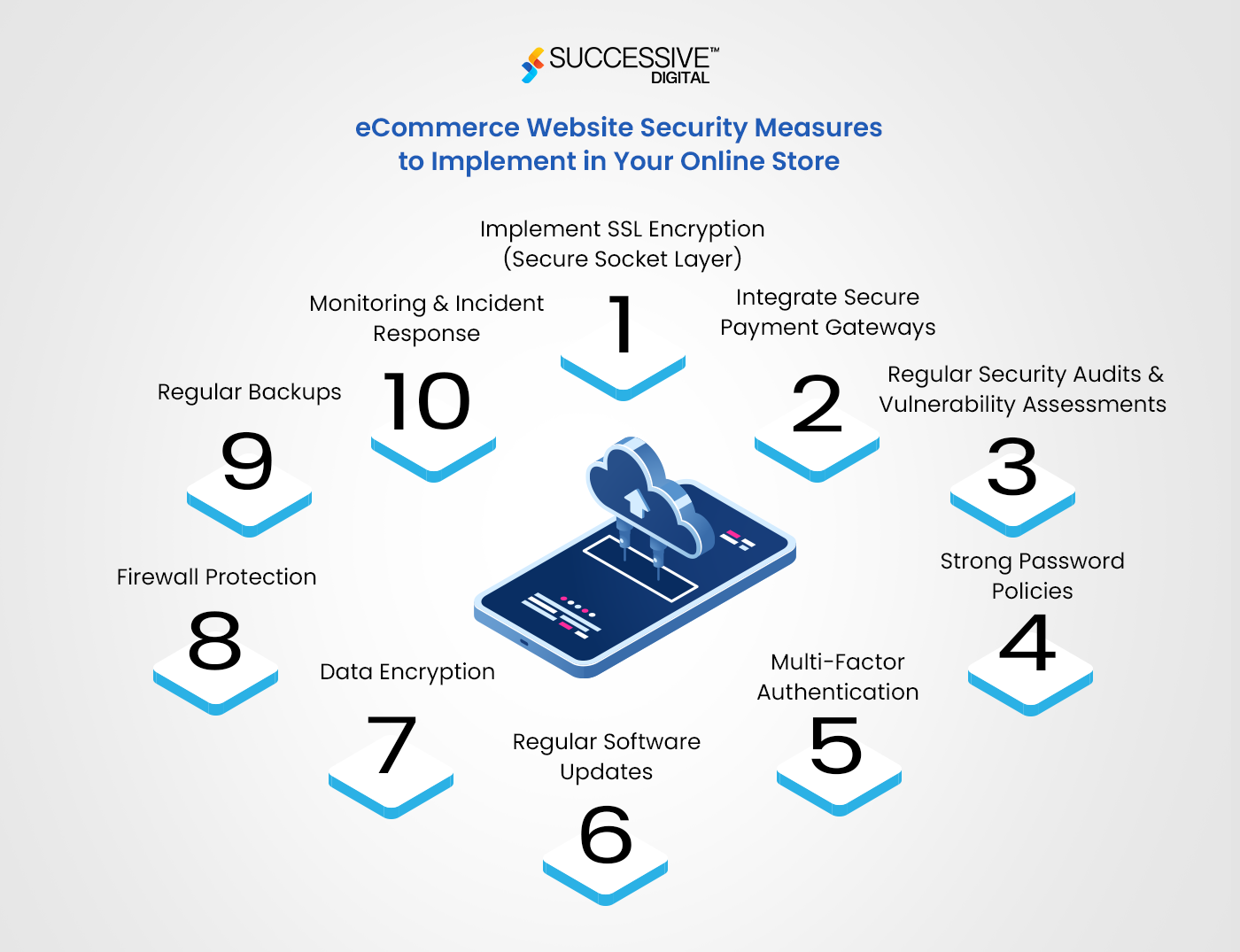 SUCCESSIVE™
DIGITAL

eCommerce Website Security Measures to Implement in Your Online Store

Implement SSL Encryption (Secure Socket Layer)

1

Integrate Secure Payment Gateways

2

Regular Security Audits & Vulnerability Assessments

3

Strong Password Policies

4

Multi-Factor Authentication

5

Regular Software Updates

6

Data Encryption

7

Firewall Protection

8

Regular Backups

9

Monitoring & Incident Response

10