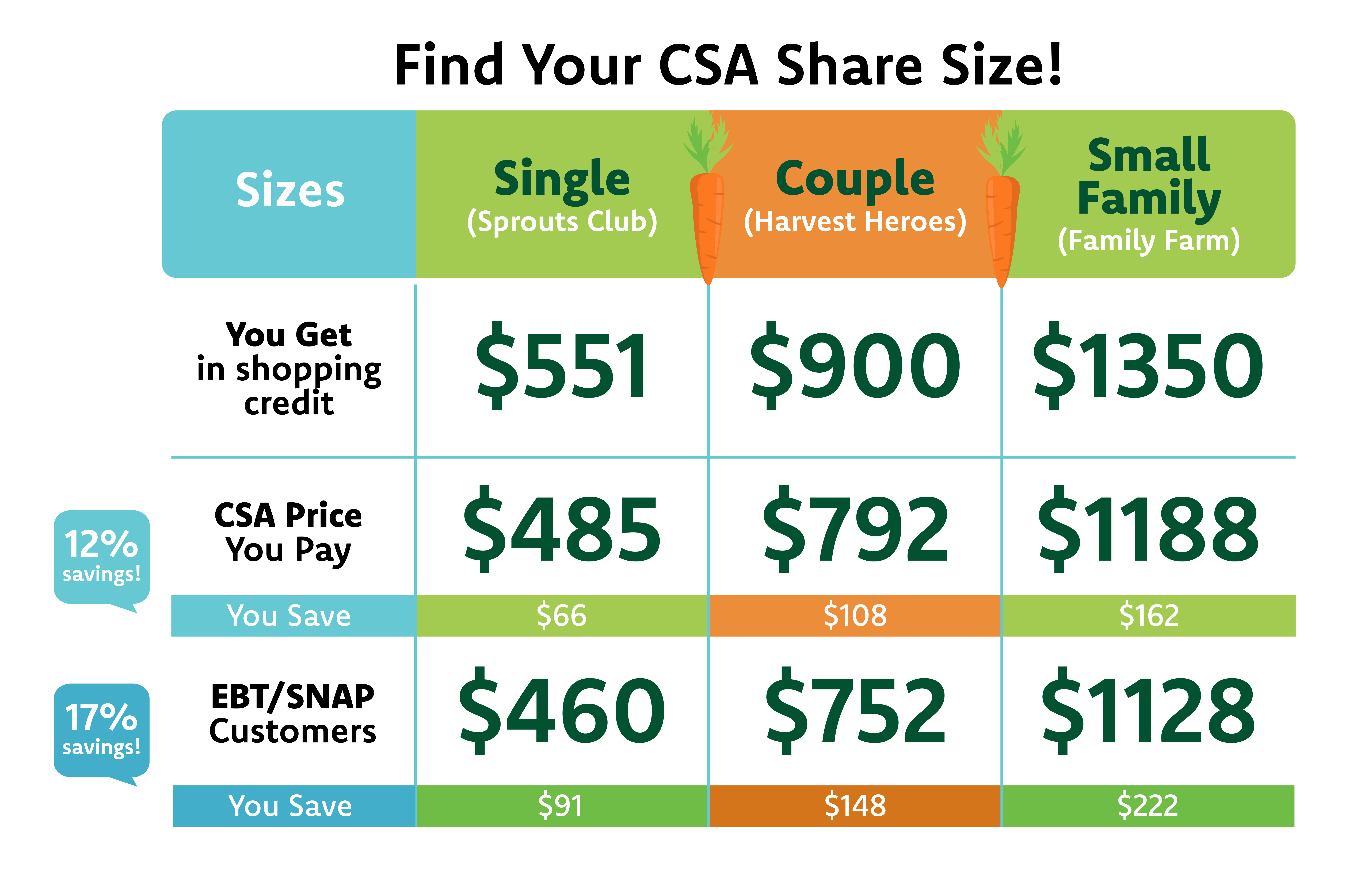 Find Your CSA Share Size!

| Sizes | Single (Sprouts Club) | Couple (Harvest Heroes) | Small Family (Family Farm) |
|---|---|---|---|
| You Get in shopping credit | \$551 | \$900 | \$1350 |
| CSA Price You Pay | \$485 | \$792 | \$1188 |
| You Save | \$66 | \$108 | \$162 |
| EBT/SNAP Customers | \$460 | \$752 | \$1128 |
| You Save | \$91 | \$148 | \$222 |

12% savings!

17% savings!