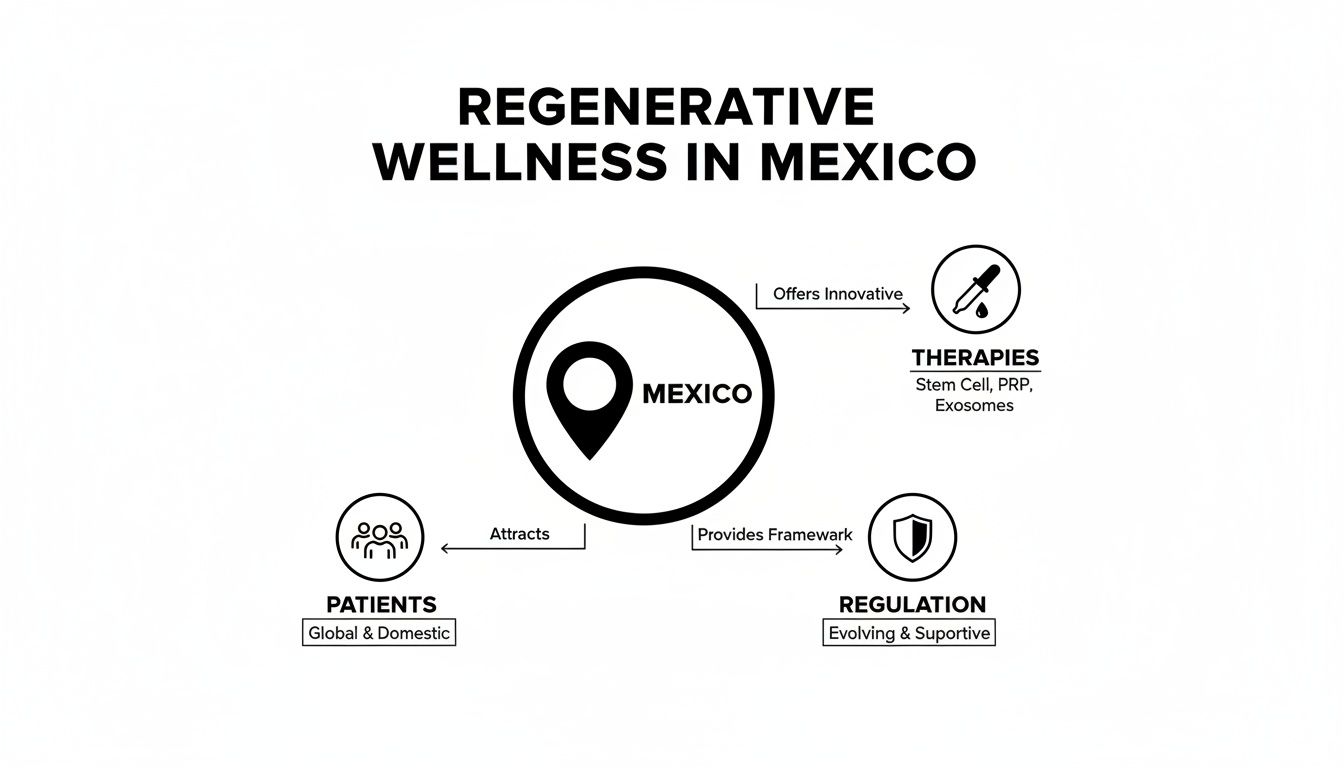 REGENERATIVE WELLNESS IN MEXICO

MEXICO

Offers Innovative

THERAPIES
Stem Cell, PRP, Exosomes

Attracts

PATIENTS
Global & Domestic

Provides Framewark

REGULATION
Evolving & Suportive