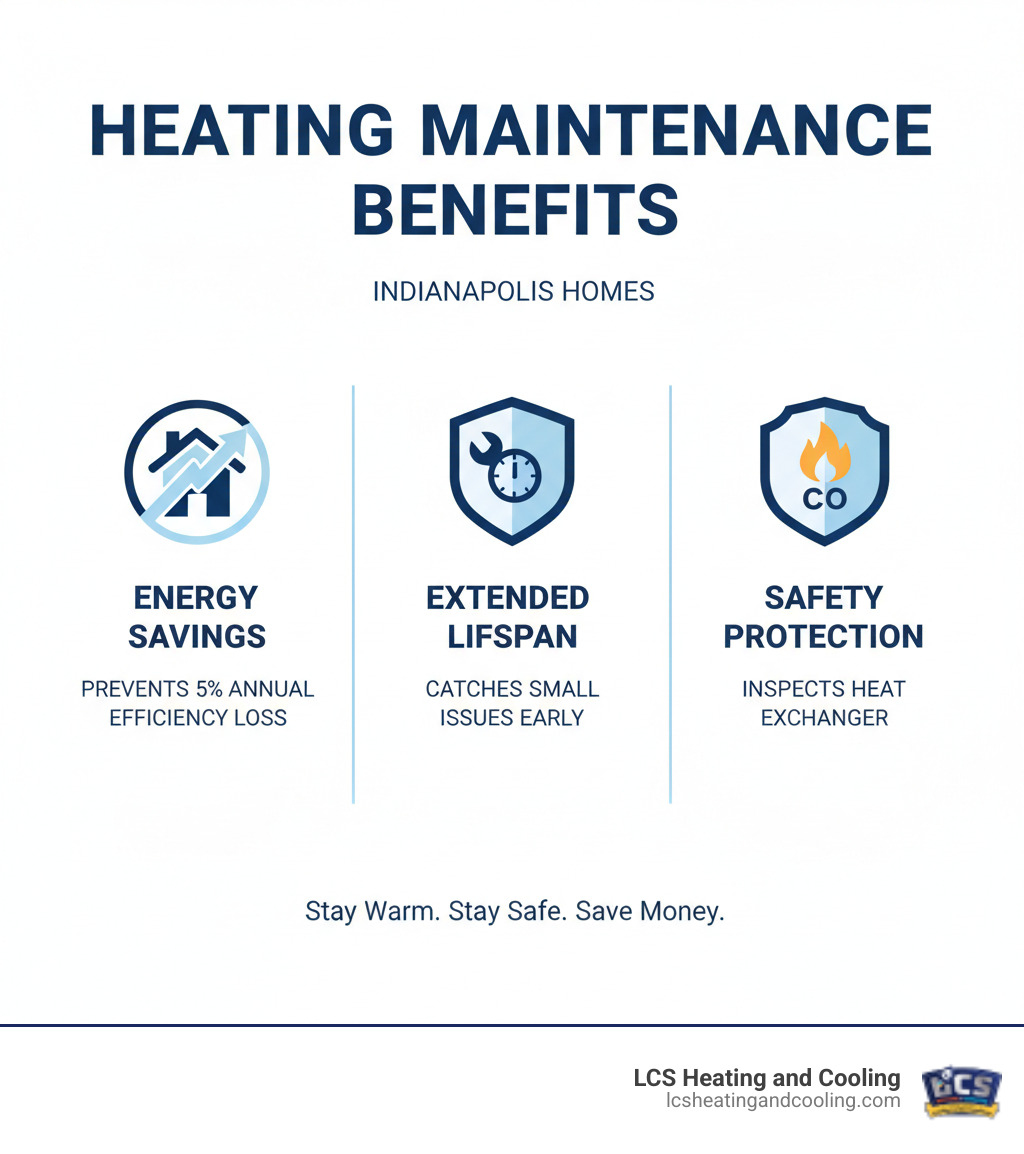 HEATING MAINTENANCE BENEFITS

INDIANAPOLIS HOMES

ENERGY SAVINGS

PREVENTS 5% ANNUAL EFFICIENCY LOSS

EXTENDED LIFSPAN

CATCHES SMALL ISSUES EARLY

CO

SAFETY PROTECTION

INSPECTS HEAT EXCHANGER

Stay Warm. Stay Safe. Save Money.

LCS Heating and Cooling
lcsheatingandcooling.com

LCS