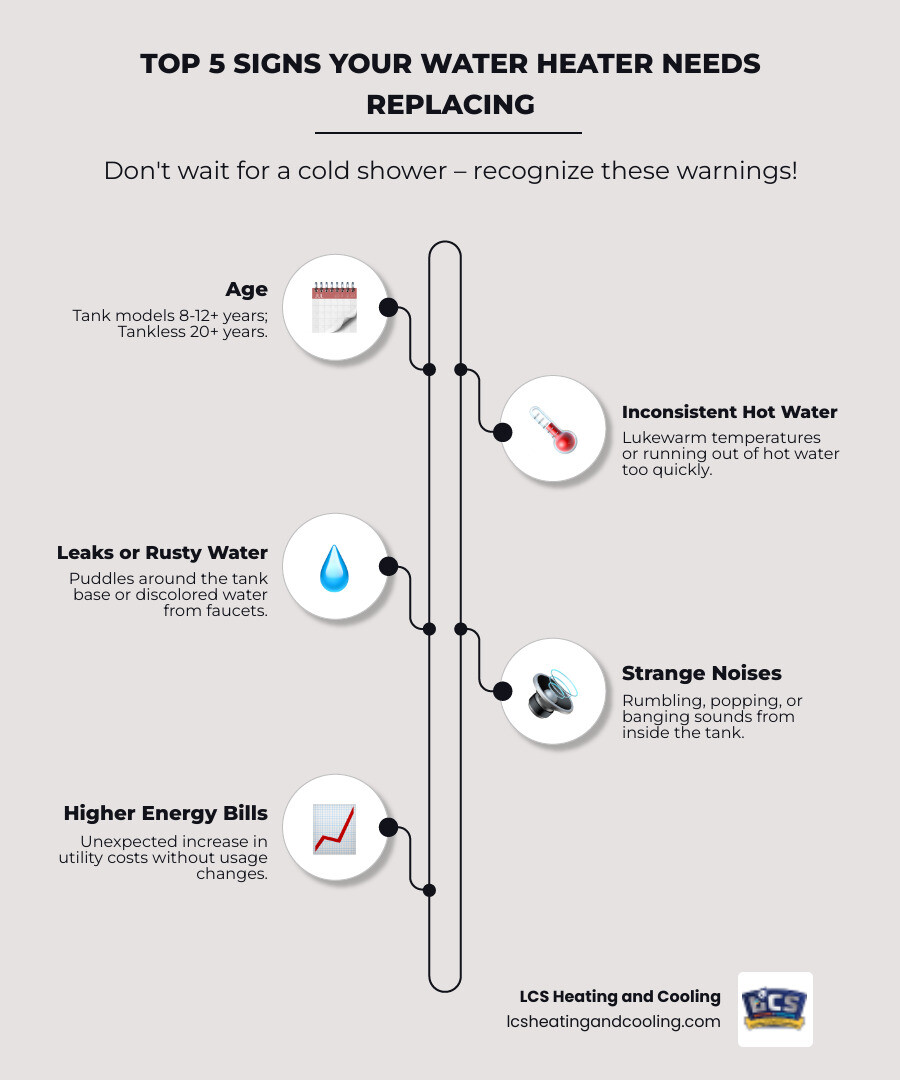 TOP 5 SIGNS YOUR WATER HEATER NEEDS REPLACING

Don't wait for a cold shower – recognize these warnings!

Age
Tank models 8-12+ years; Tankless 20+ years.

Inconsistent Hot Water
Lukewarm temperatures or running out of hot water too quickly.

Leaks or Rusty Water
Puddles around the tank base or discolored water from faucets.

Strange Noises
Rumbling, popping, or banging sounds from inside the tank.

Higher Energy Bills
Unexpected increase in utility costs without usage changes.

LCS Heating and Cooling
lcsheatingandcooling.com

LCS