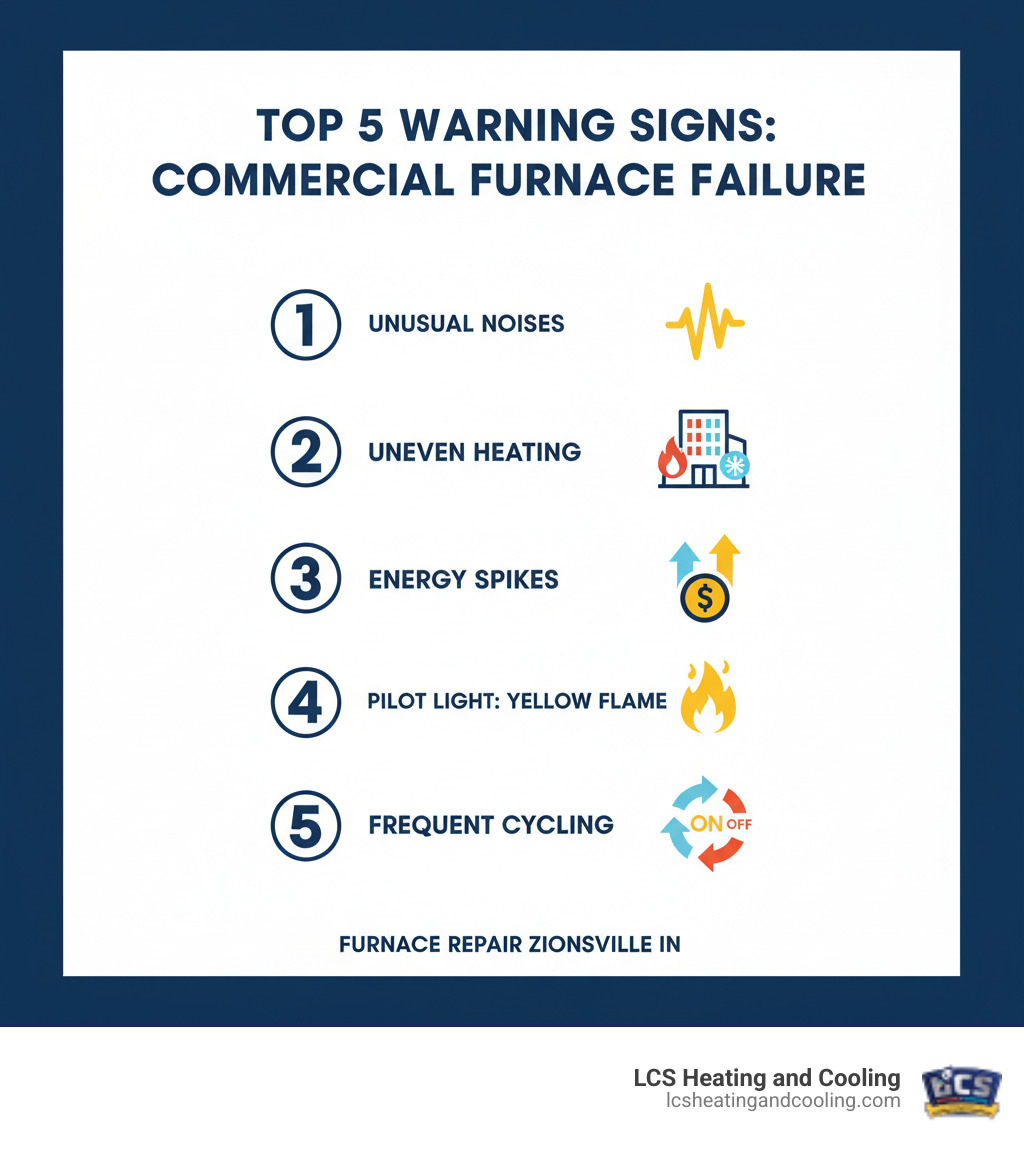 TOP 5 WARNING SIGNS:
COMMERCIAL FURNACE FAILURE

1 UNUSUAL NOISES

2 UNEVEN HEATING

3 ENERGY SPIKES

$

4 PILOT LIGHT: YELLOW FLAME

5 FREQUENT CYCLING

ON OFF

FURNACE REPAIR ZIONSVILLE IN

LCS Heating and Cooling
lcsheatingandcooling.com

LCS