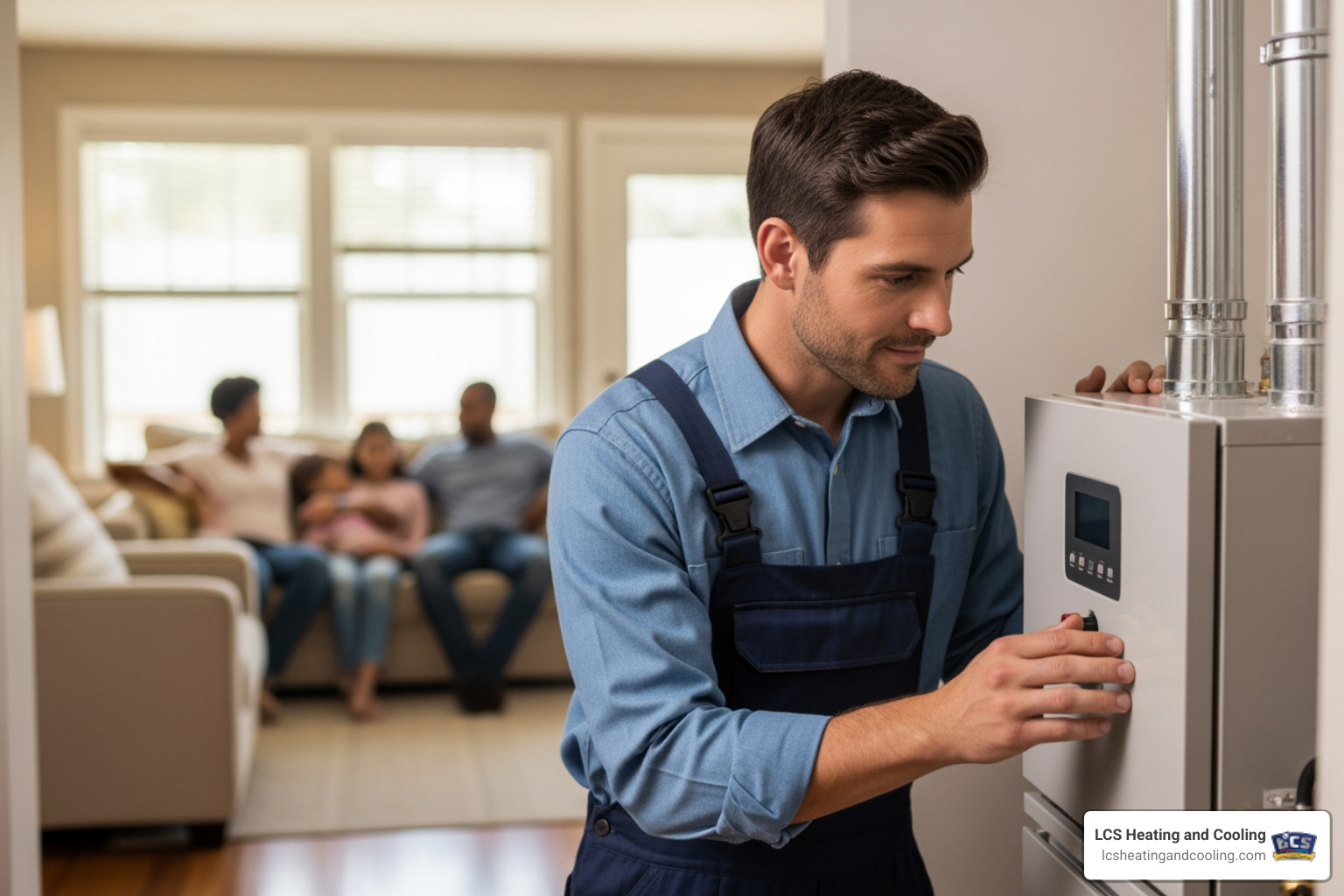 LCS Heating and Cooling
lcsheatingandcooling.com
LCS