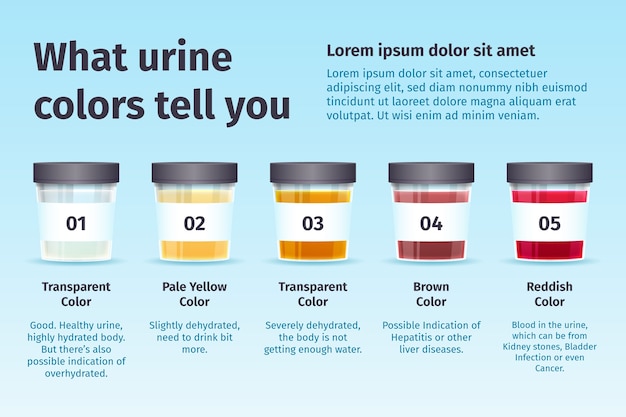 What urine colors tell you

Lorem ipsum dolor sit amet

Lorem ipsum dolor sit amet, consectetuer adipiscing elit, sed diam nonummy nibh euismod tincidunt ut laoreet dolore magna aliquam erat volutpat. Ut wisi enim ad minim veniam.

01

Transparent Color

Good. Healthy urine, highly hydrated body. But there's also possible indication of overhydrated.

02

Pale Yellow Color

Slightly dehydrated, need to drink bit more.

03

Transparent Color

Severely dehydrated, the body is not getting enough water.

04

Brown Color

Possible Indication of Hepatitis or other liver diseases.

05

Reddish Color

Blood in the urine, which can be from Kidney stones, Bladder Infection or even Cancer.