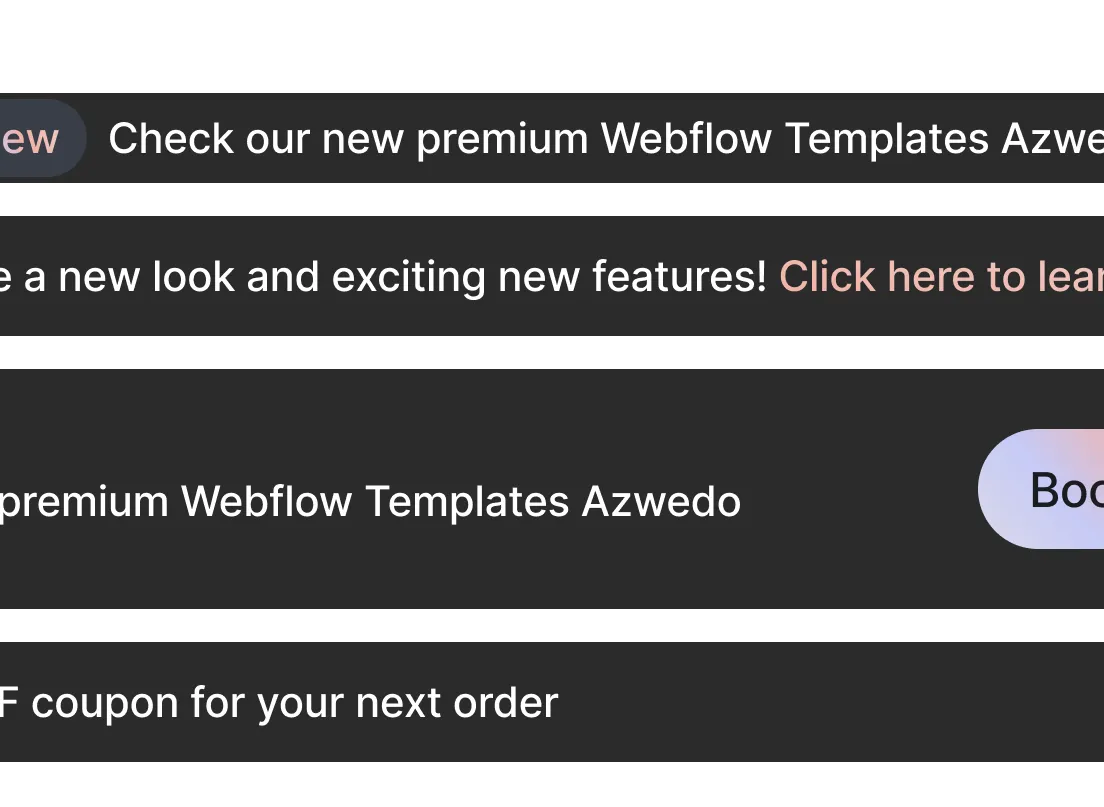 ew Check our new premium Webflow Templates Azwe

e a new look and exciting new features! Click here to lear

premium Webflow Templates Azwedo

Boo

F coupon for your next order