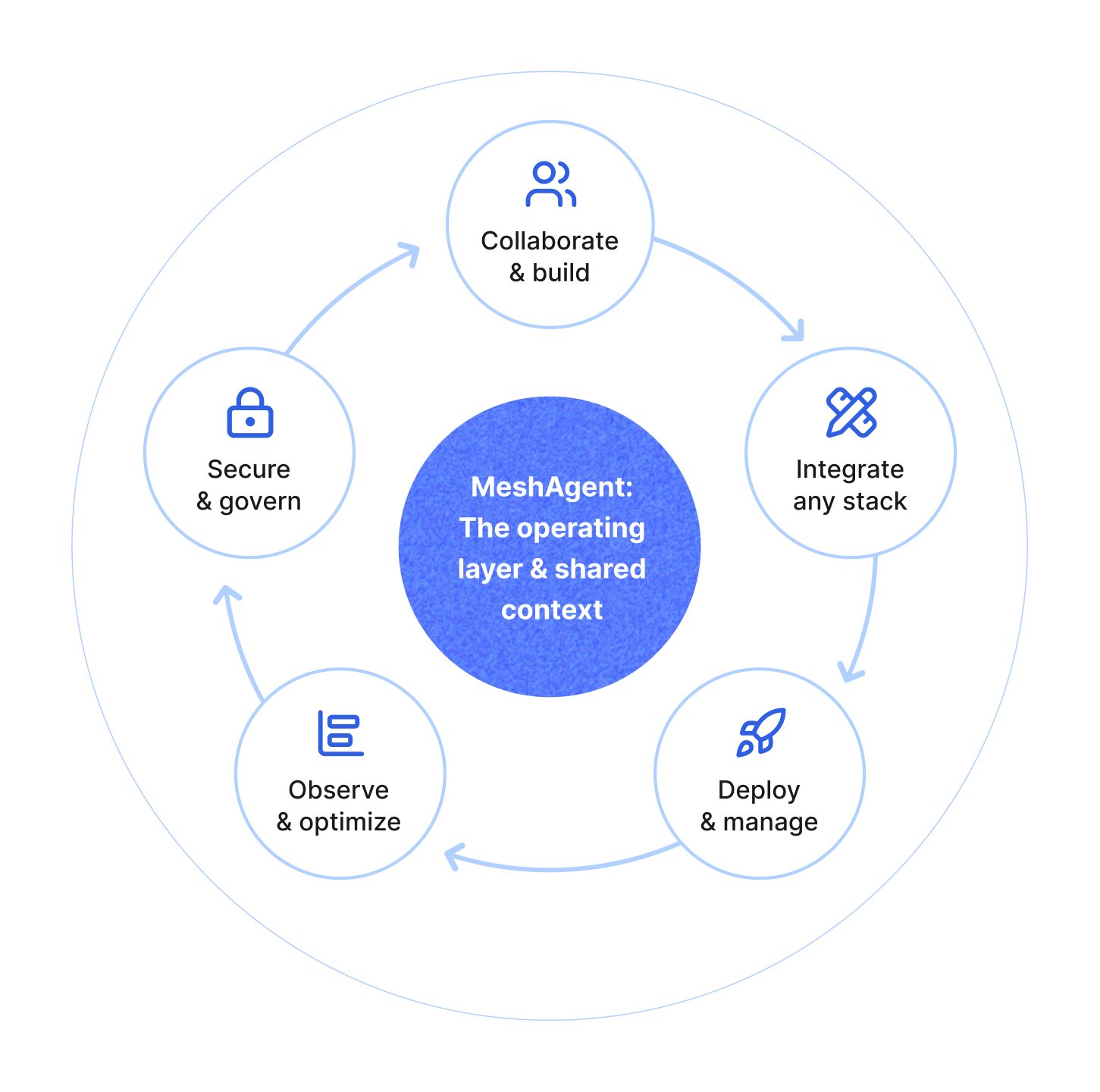 Collaborate & build

Integrate any stack

Deploy & manage

Observe & optimize

Secure & govern

MeshAgent: The operating layer & shared context