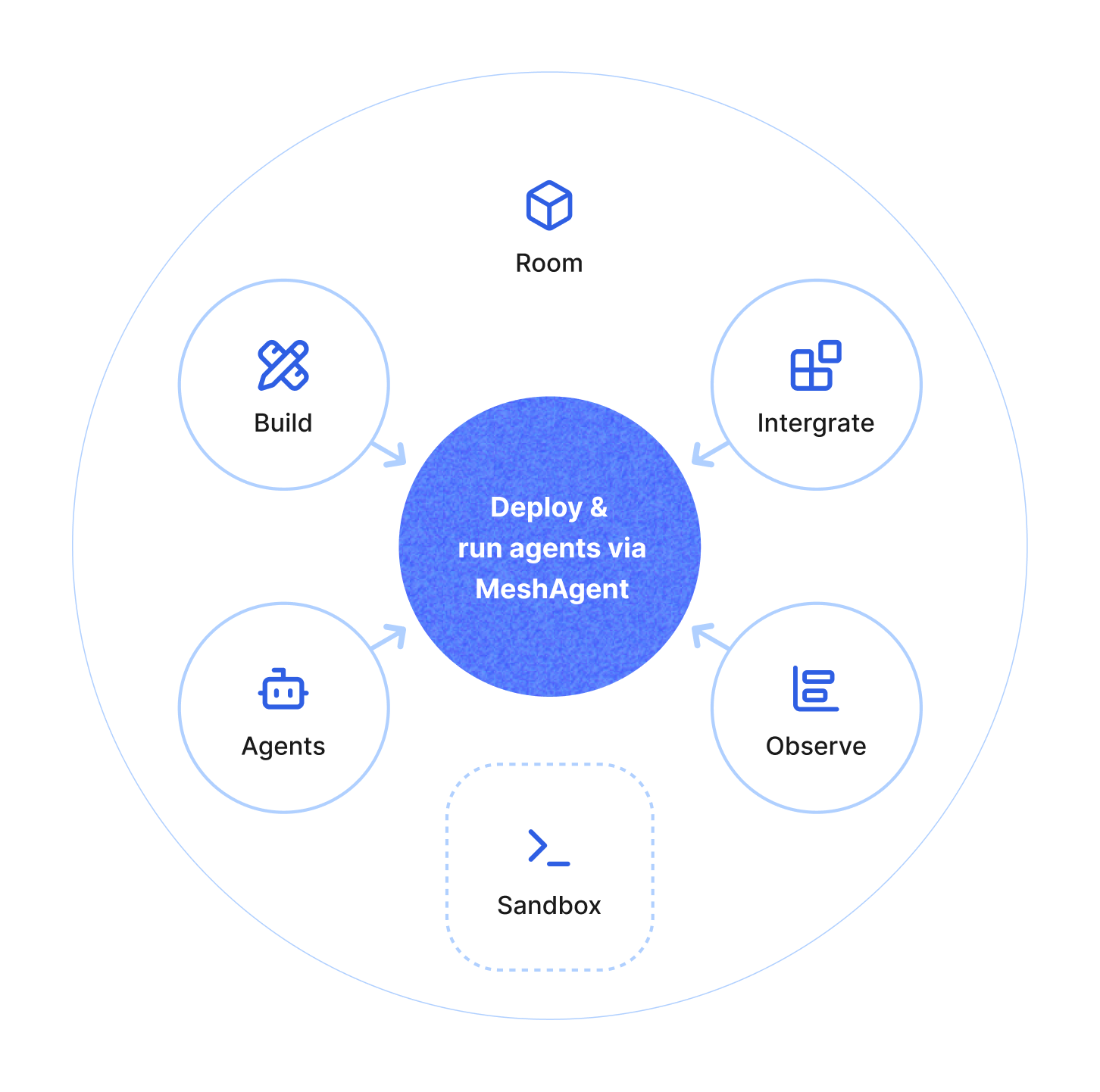 Room

Build

Intergrate

Deploy & run agents via MeshAgent

Agents

Observe

Sandbox