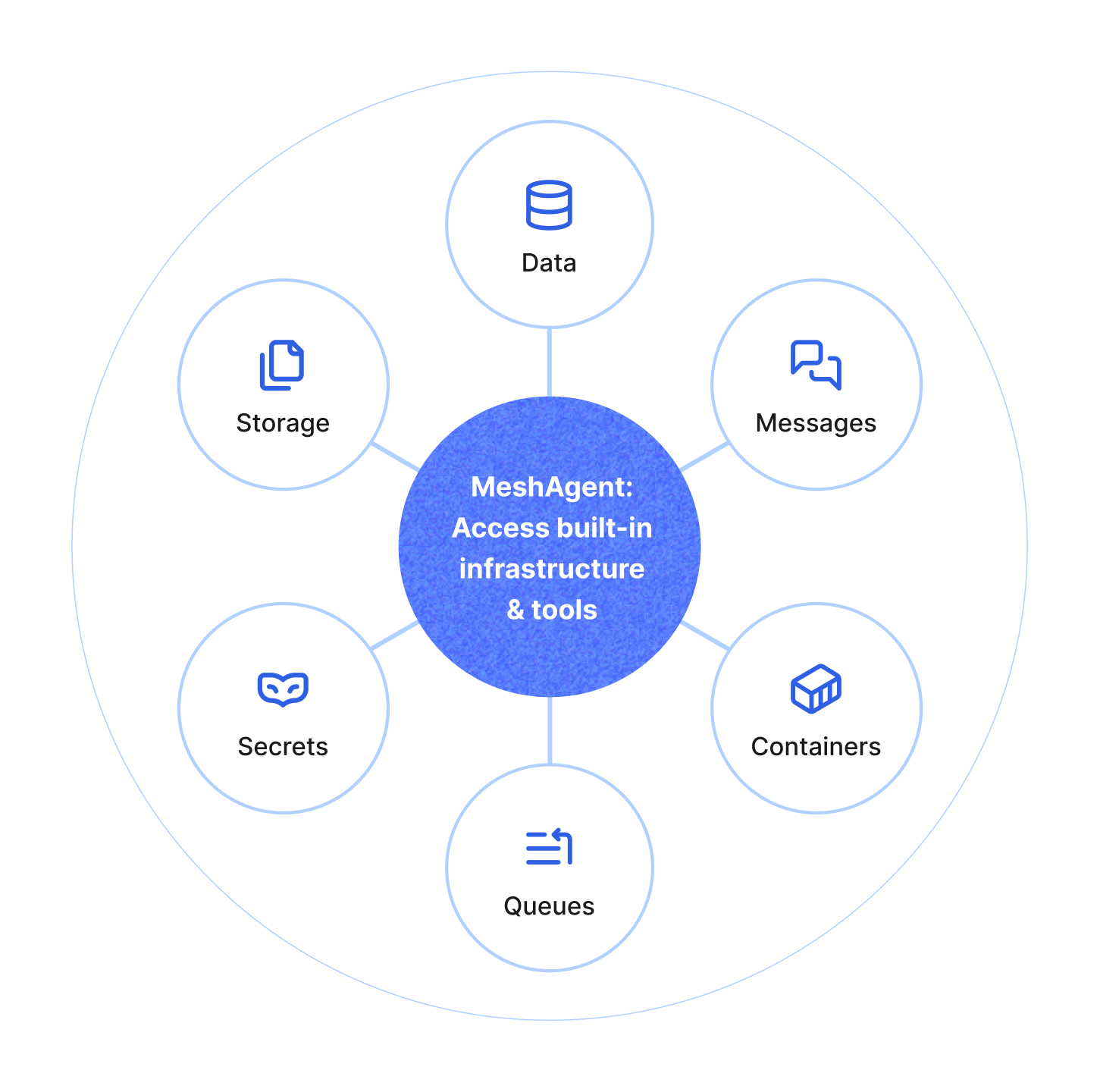 Data

Storage

Messages

MeshAgent: Access built-in infrastructure & tools

Secrets

Containers

Queues