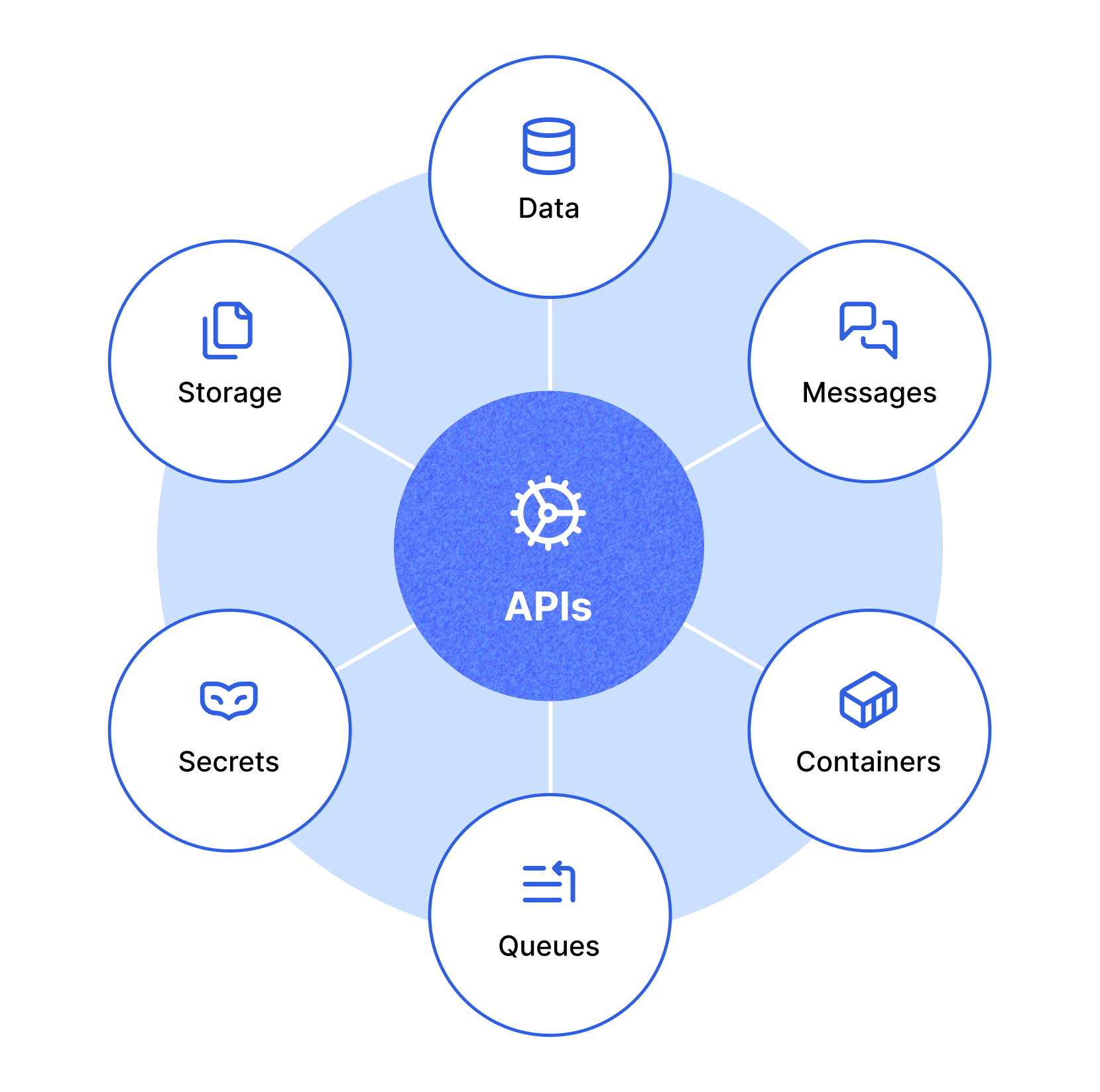 Data

Storage

Messages

APIs

Secrets

Containers

Queues