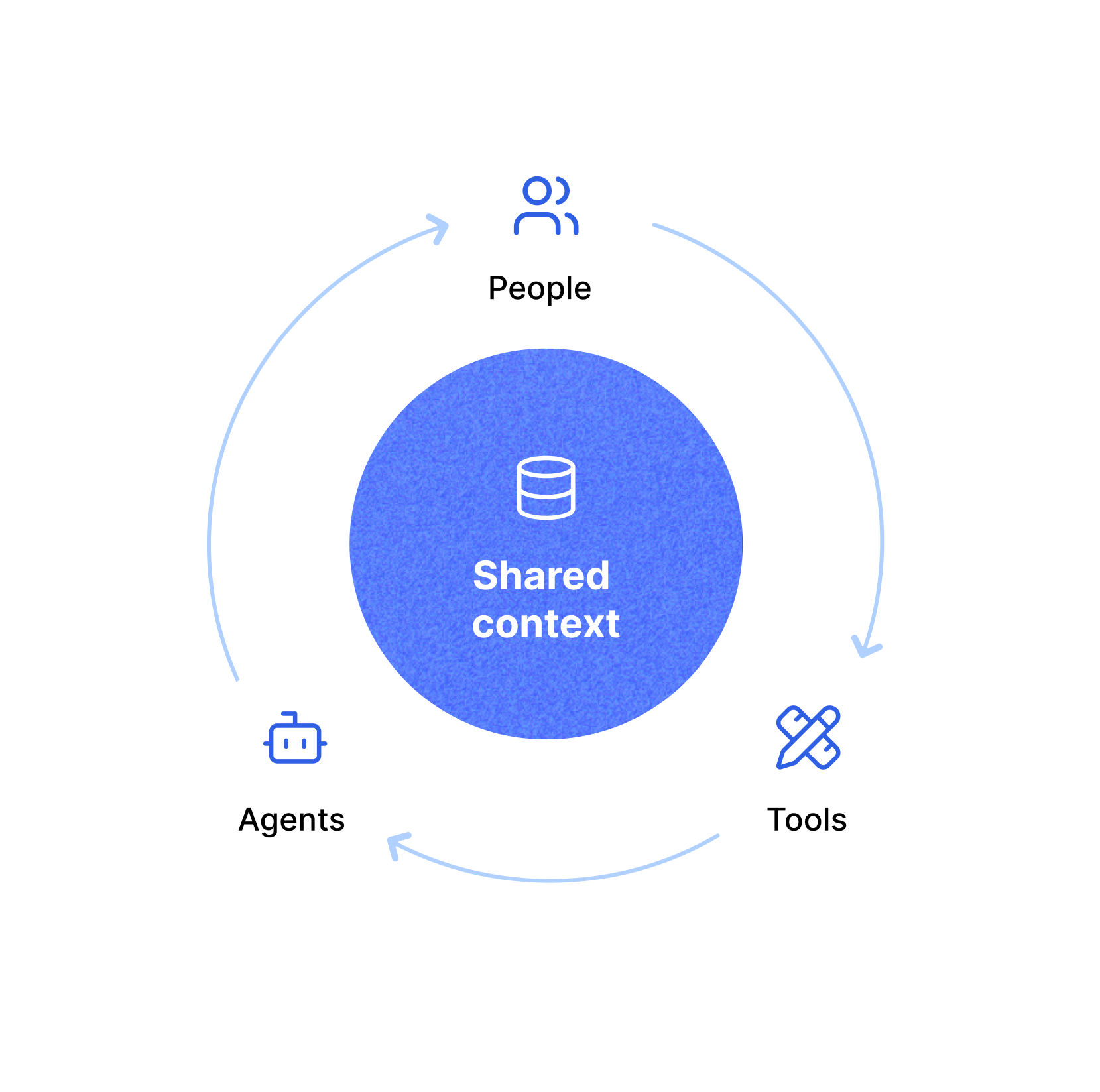 People

Shared context

Agents

Tools