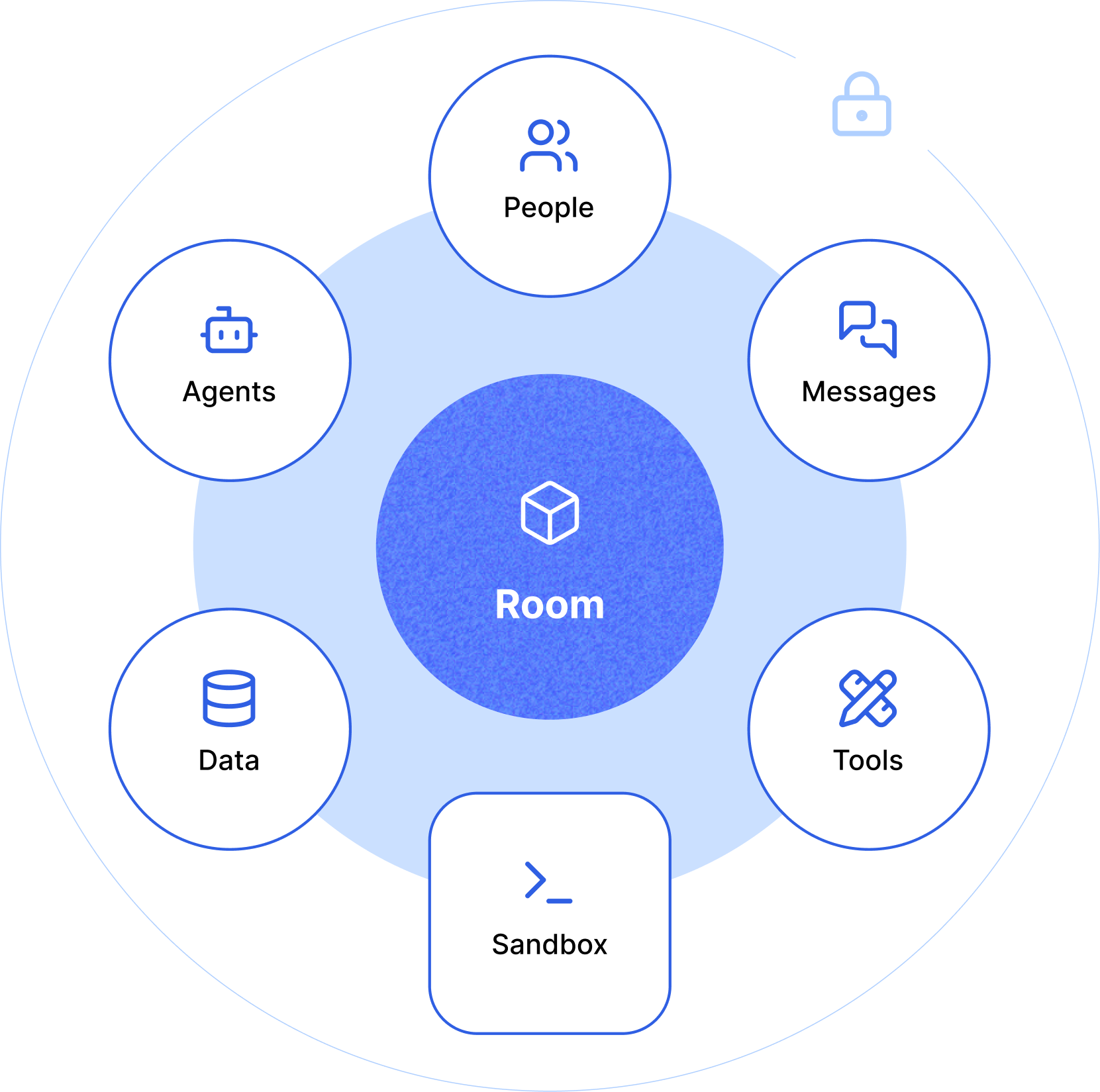 People

Agents

Messages

Room

Data

Tools

Sandbox