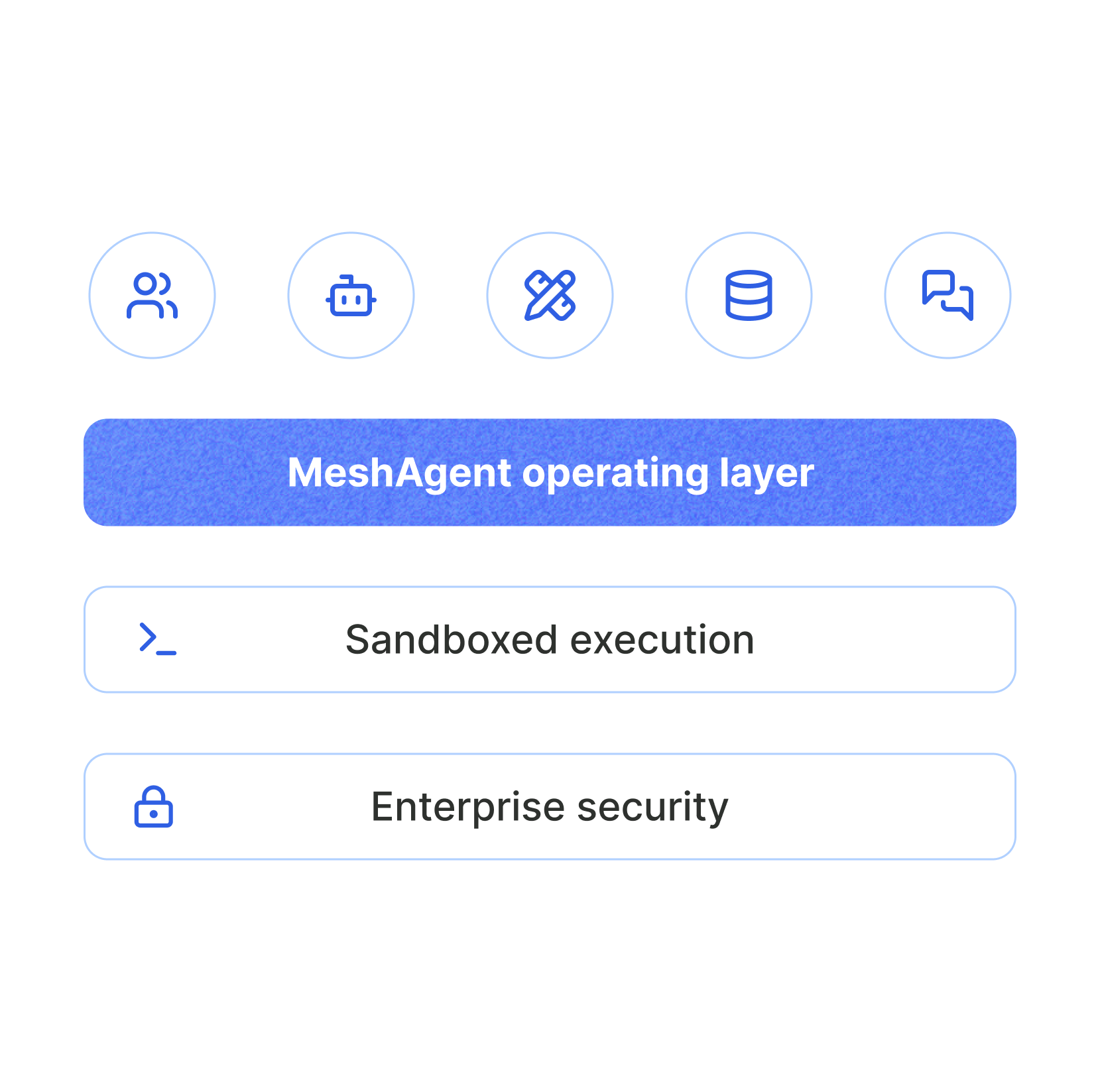 MeshAgent operating layer

Sandboxed execution

Enterprise security