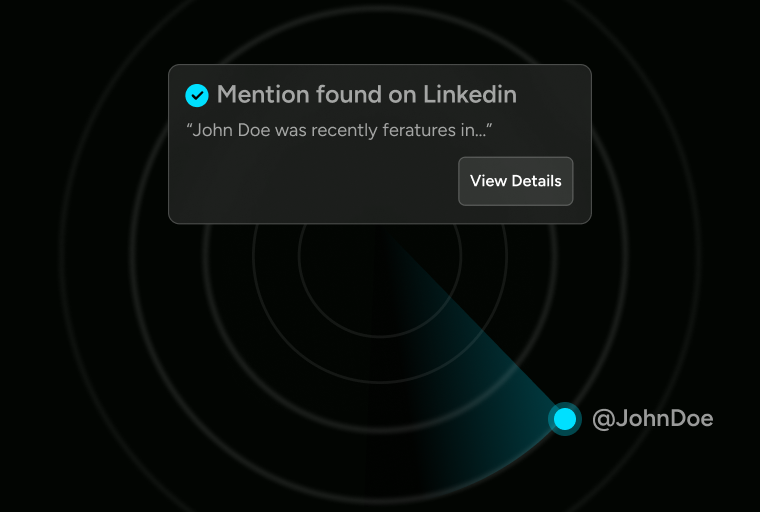 Mention found on Linkedin

"John Doe was recently feratures in..."

View Details

@JohnDoe