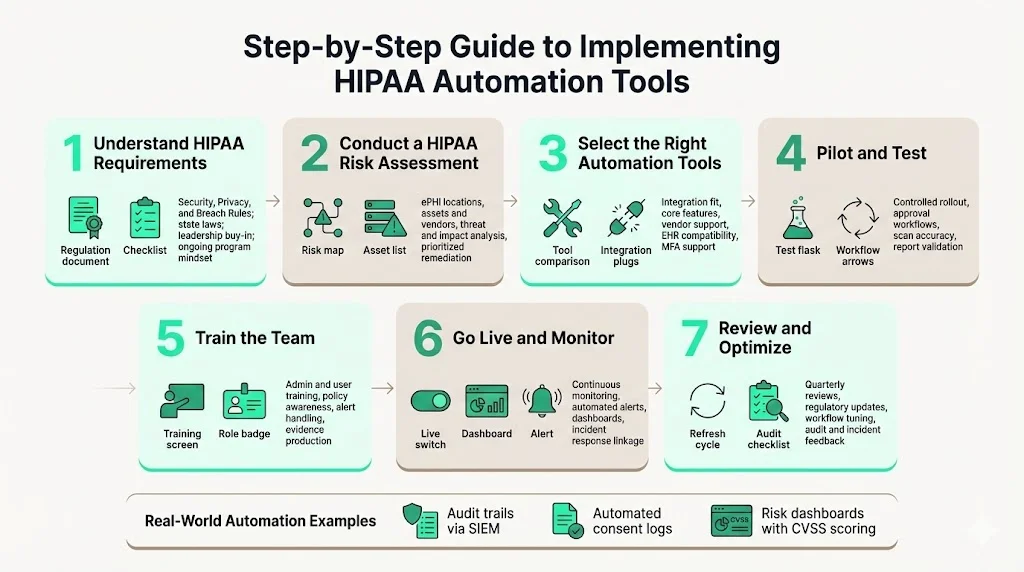 Step-by-Step Guide to Implementing HIPAA Automation Tools

1 Understand HIPAA Requirements

Regulation document

Checklist

Security, Privacy, and Breach Rules; state laws; leadership buy-in; ongoing program mindset

2 Conduct a HIPAA Risk Assessment

Risk map

Asset list

ePHI locations, assets and vendors, threat and impact analysis, prioritized remediation

3 Select the Right Automation Tools

Tool comparison

Integration plugs

Integration fit, core features, vendor support, EHR compatibility, MFA support

4 Pilot and Test

Test flask

Workflow arrows

Controlled rollout, approval workflows, scan accuracy, report validation

5 Train the Team

Training screen

Role badge

Admin and user training, policy awareness, alert handling, evidence production

6 Go Live and Monitor

Live switch

Dashboard

Alert

Continuous monitoring, automated alerts, dashboards, incident response linkage

7 Review and Optimize

Refresh cycle

Audit checklist

Quarterly reviews, regulatory updates, workflow tuning, audit and incident feedback

Real-World Automation Examples

Audit trails via SIEM

Automated consent logs

CVSS

Risk dashboards with CVSS scoring