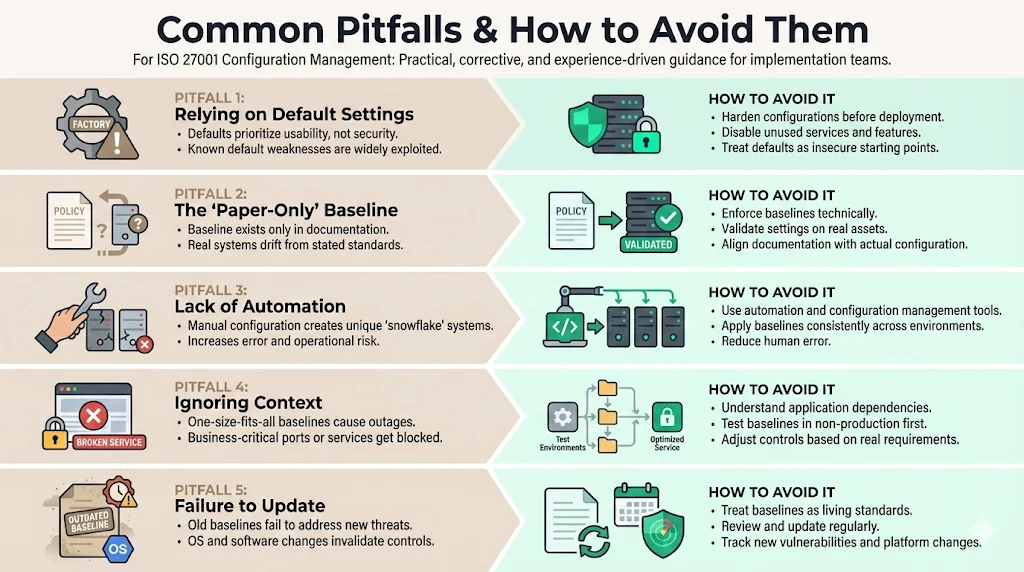 Common Pitfalls & How to Avoid Them

For ISO 27001 Configuration Management: Practical, corrective, and experience-driven guidance for implementation teams.

FACTORY

PITFALL 1:
Relying on Default Settings
• Defaults prioritize usability, not security.
• Known default weaknesses are widely exploited.

HOW TO AVOID IT
• Harden configurations before deployment.
• Disable unused services and features.
• Treat defaults as insecure starting points.

POLICY

PITFALL 2:
The 'Paper-Only' Baseline
• Baseline exists only in documentation.
• Real systems drift from stated standards.

POLICY
VALIDATED

HOW TO AVOID IT
• Enforce baselines technically.
• Validate settings on real assets.
• Align documentation with actual configuration.

PITFALL 3:
Lack of Automation
• Manual configuration creates unique 'snowflake' systems.
• Increases error and operational risk.

HOW TO AVOID IT
• Use automation and configuration management tools.
• Apply baselines consistently across environments.
• Reduce human error.

BROKEN SERVICE

PITFALL 4:
Ignoring Context
• One-size-fits-all baselines cause outages.
• Business-critical ports or services get blocked.

Test Environments
Optimized Service

HOW TO AVOID IT
• Understand application dependencies.
• Test baselines in non-production first.
• Adjust controls based on real requirements.

OUTDATED BASELINE
OS

PITFALL 5:
Failure to Update
• Old baselines fail to address new threats.
• OS and software changes invalidate controls.

HOW TO AVOID IT
• Treat baselines as living standards.
• Review and update regularly.
• Track new vulnerabilities and platform changes.