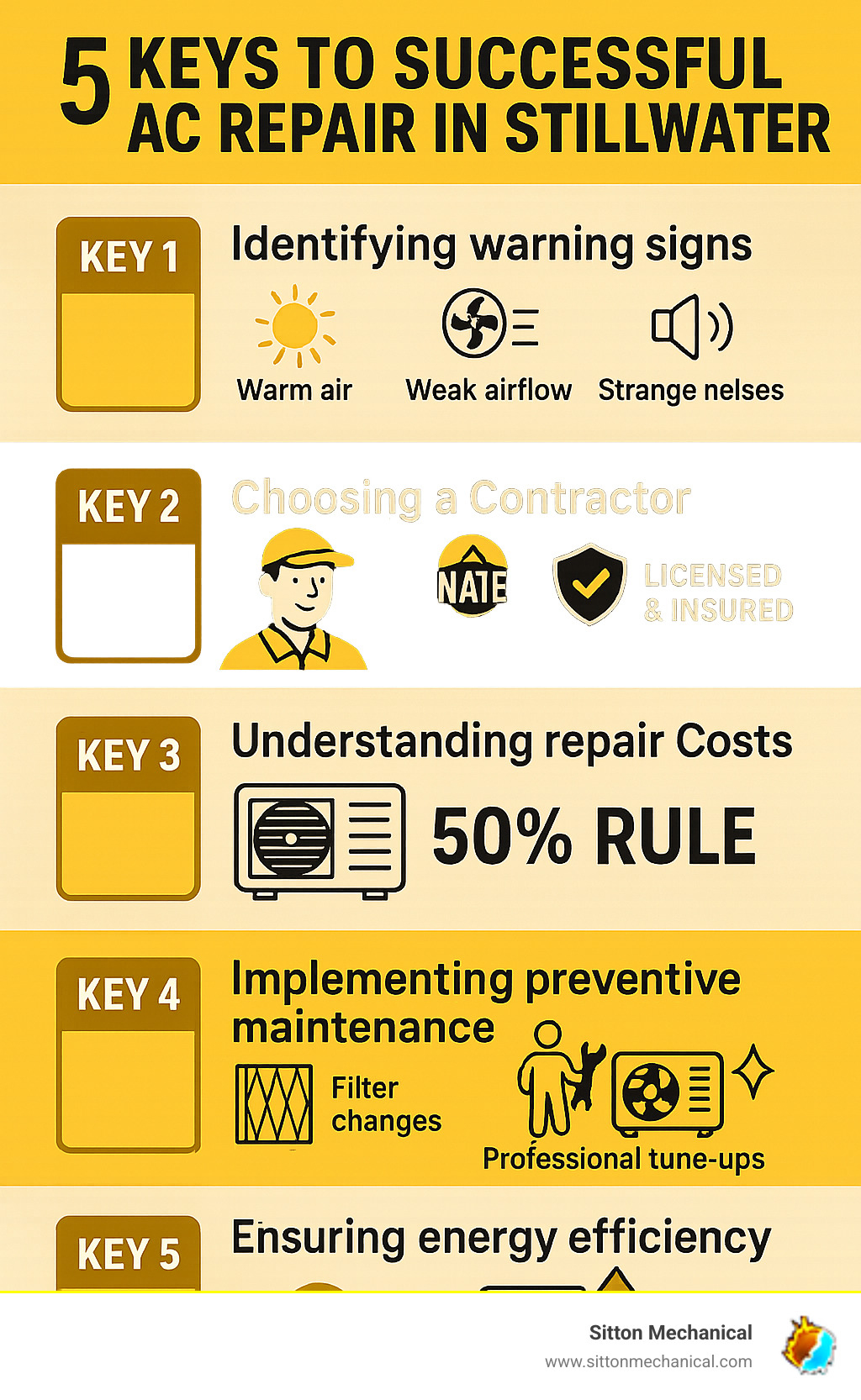 5 KEYS TO SUCCESSFUL AC REPAIR IN STILLWATER

KEY 1
Identifying warning signs
Warm air
Weak airflow
Strange nelses

KEY 2
Choosing a Contractor
NATE
LICENSED & INSURED

KEY 3
Understanding repair Costs
50% RULE

KEY 4
Implementing preventive maintenance
Filter changes
Professional tune-ups

KEY 5
Ensuring energy efficiency

Sitton Mechanical
www.sittonmechanical.com