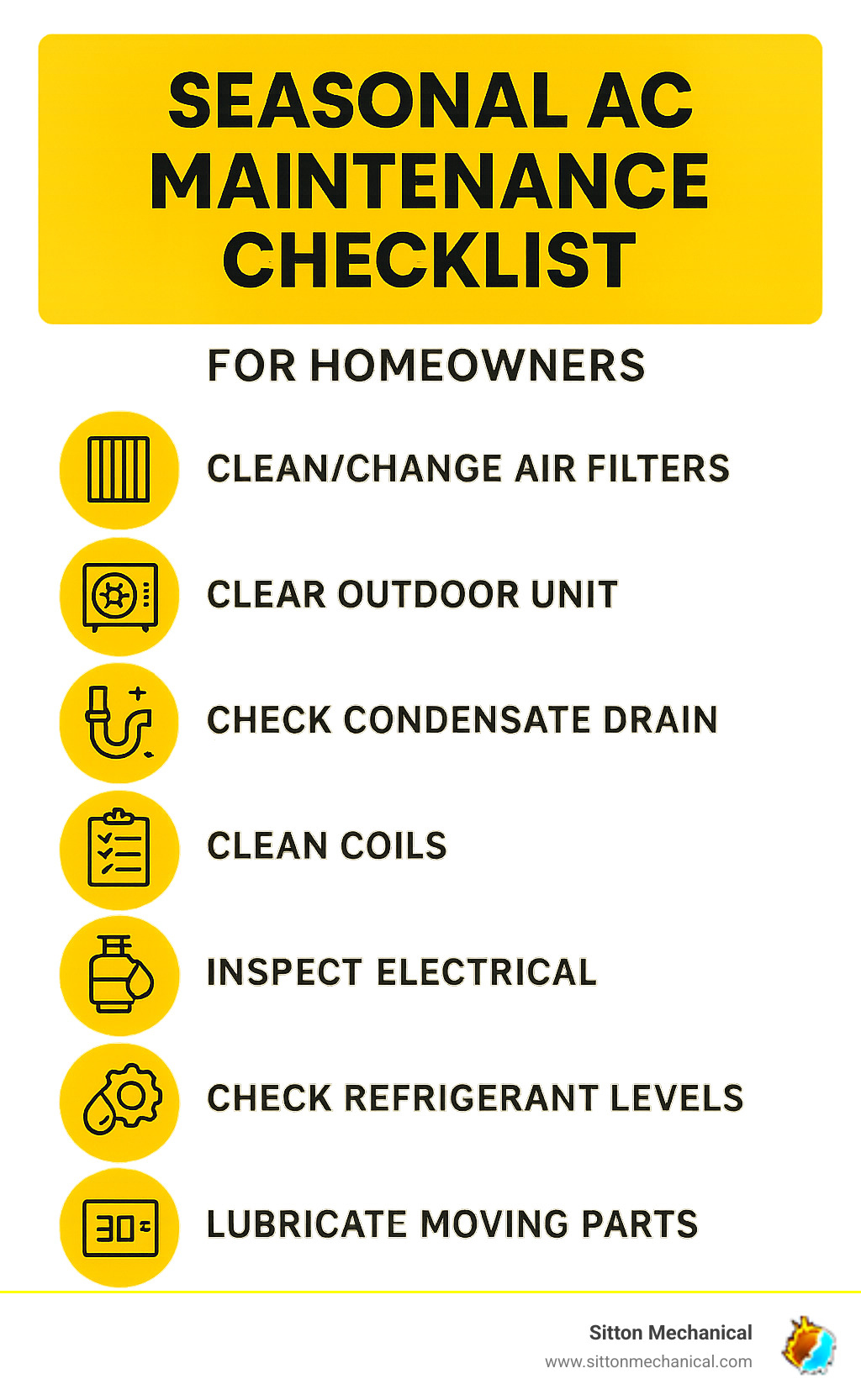 SEASONAL AC MAINTENANCE CHECKLIST

FOR HOMEOWNERS

CLEAN/CHANGE AIR FILTERS

CLEAR OUTDOOR UNIT

CHECK CONDENSATE DRAIN

CLEAN COILS

INSPECT ELECTRICAL

CHECK REFRIGERANT LEVELS

30

LUBRICATE MOVING PARTS

Sitton Mechanical
www.sittonmechanical.com