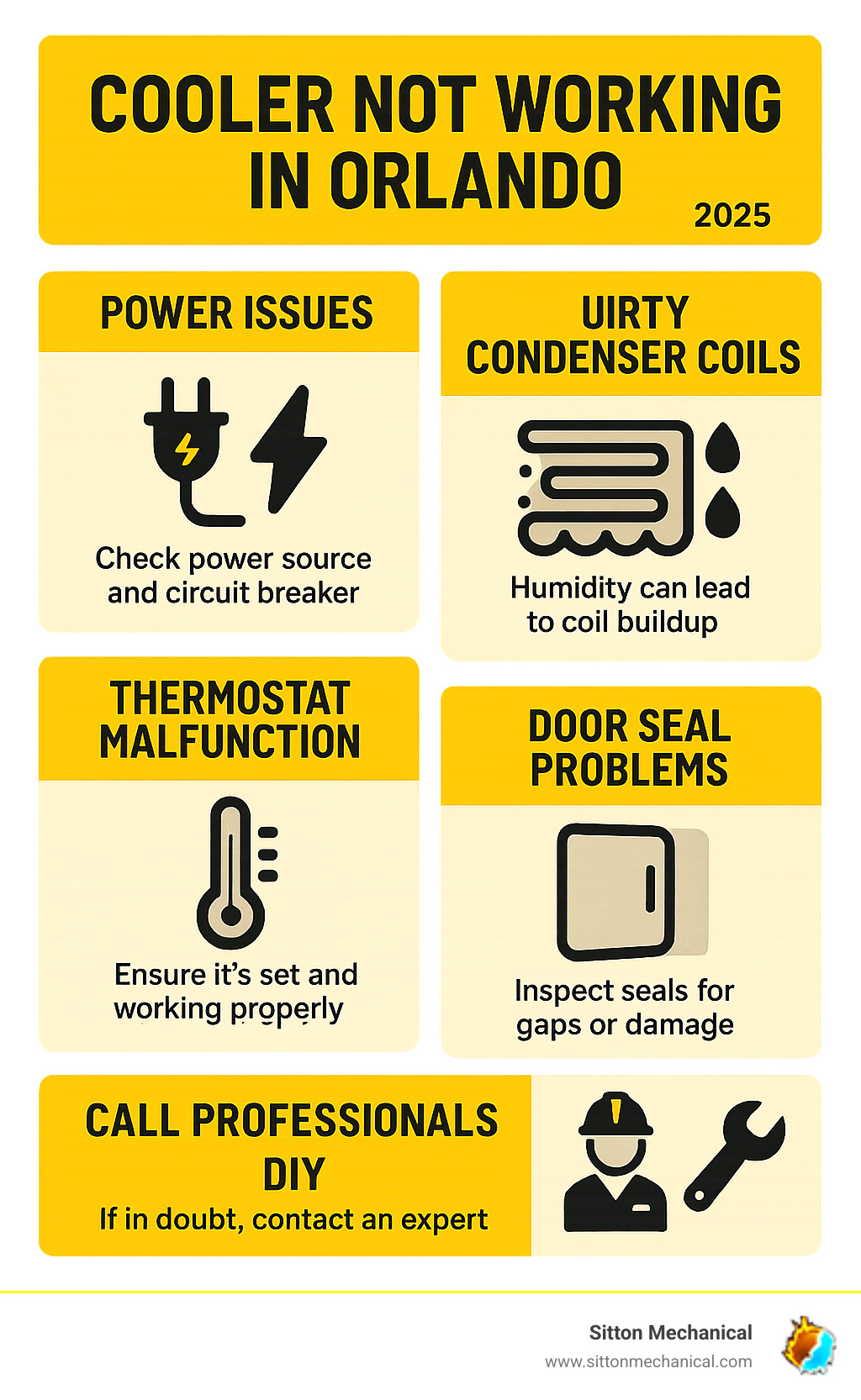 COOLER NOT WORKING IN ORLANDO

2025

POWER ISSUES

Check power source and circuit breaker

UIRTY CONDENSER COILS

Humidity can lead to coil buildup

THERMOSTAT MALFUNCTION

Ensure it's set and working properly

DOOR SEAL PROBLEMS

Inspect seals for gaps or damage

CALL PROFESSIONALS DIY

If in doubt, contact an expert

Sitton Mechanical
www.sittonmechanical.com