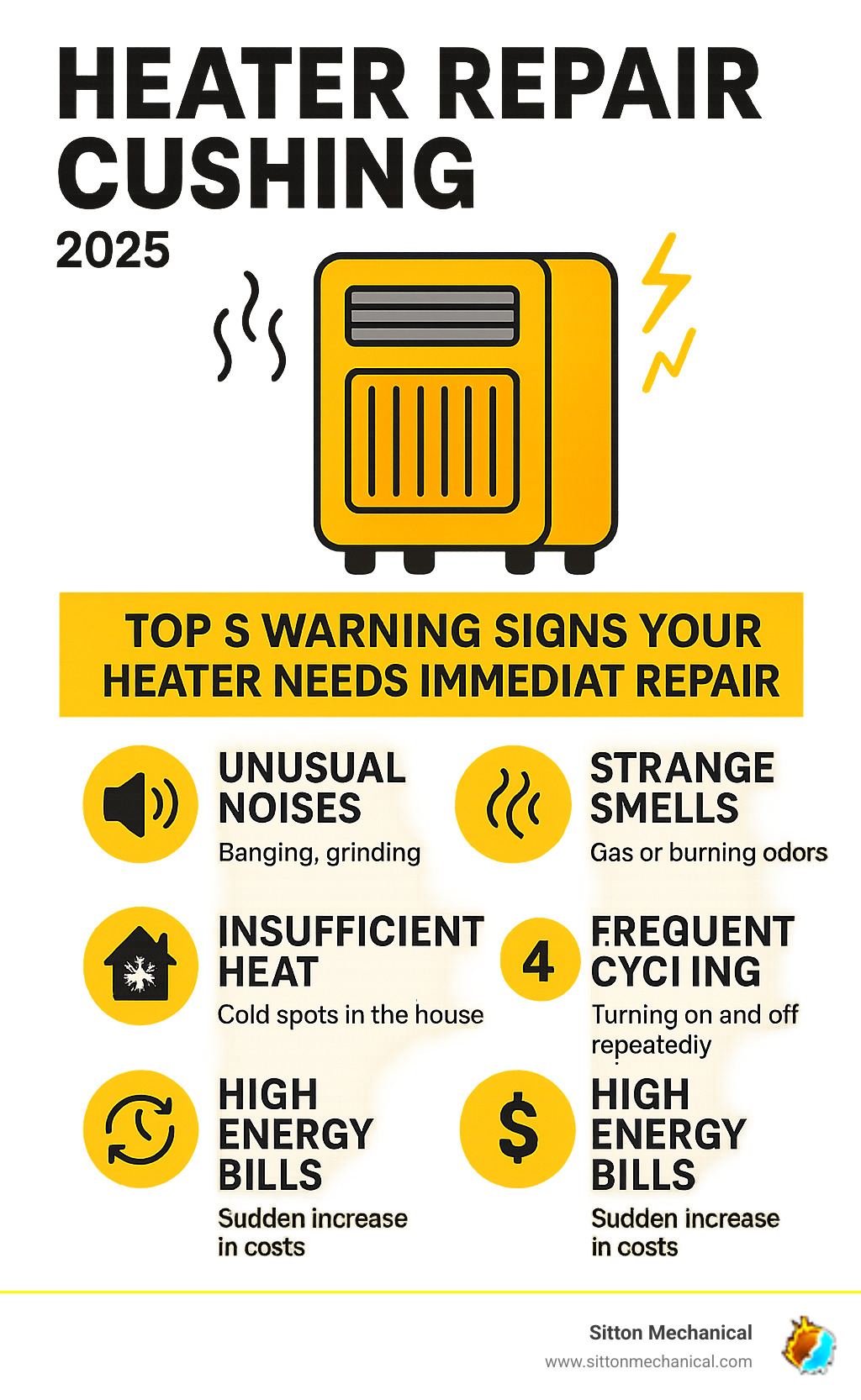 HEATER REPAIR CUSHING

2025

TOP S WARNING SIGNS YOUR HEATER NEEDS IMMEDIAT REPAIR

UNUSUAL NOISES

Banging, grinding

STRANGE SMELLS

Gas or burning odors

INSUFFICIENT HEAT

Cold spots in the house

4

FREQUENT CYCI ING

Turning on and off repeatediy

HIGH ENERGY BILLS

Sudden increase in costs

$

HIGH ENERGY BILLS

Sudden increase in costs

Sitton Mechanical

www.sittonmechanical.com